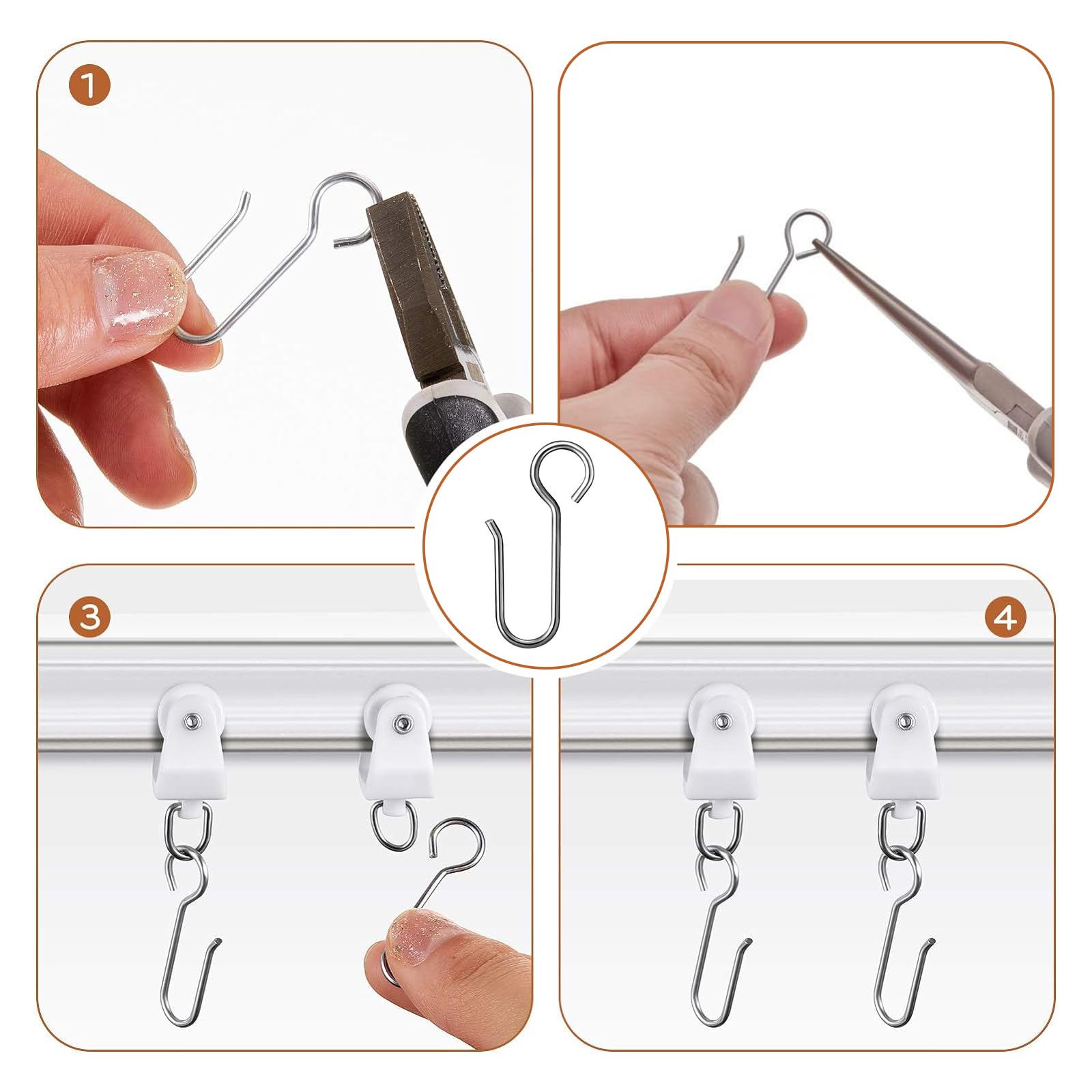 1

3

4