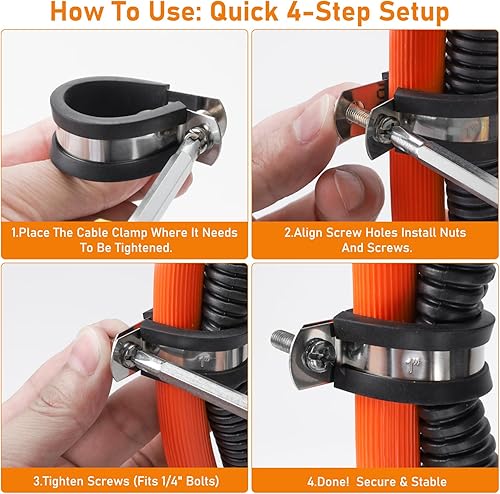 How To Use: Quick 4-Step Setup

1.Place The Cable Clamp Where It Needs To Be Tightened.

2.Align Screw Holes Install Nuts And Screws.

1"

3.Tighten Screws (Fits 1/4" Bolts)

1"

4.Done! Secure & Stable