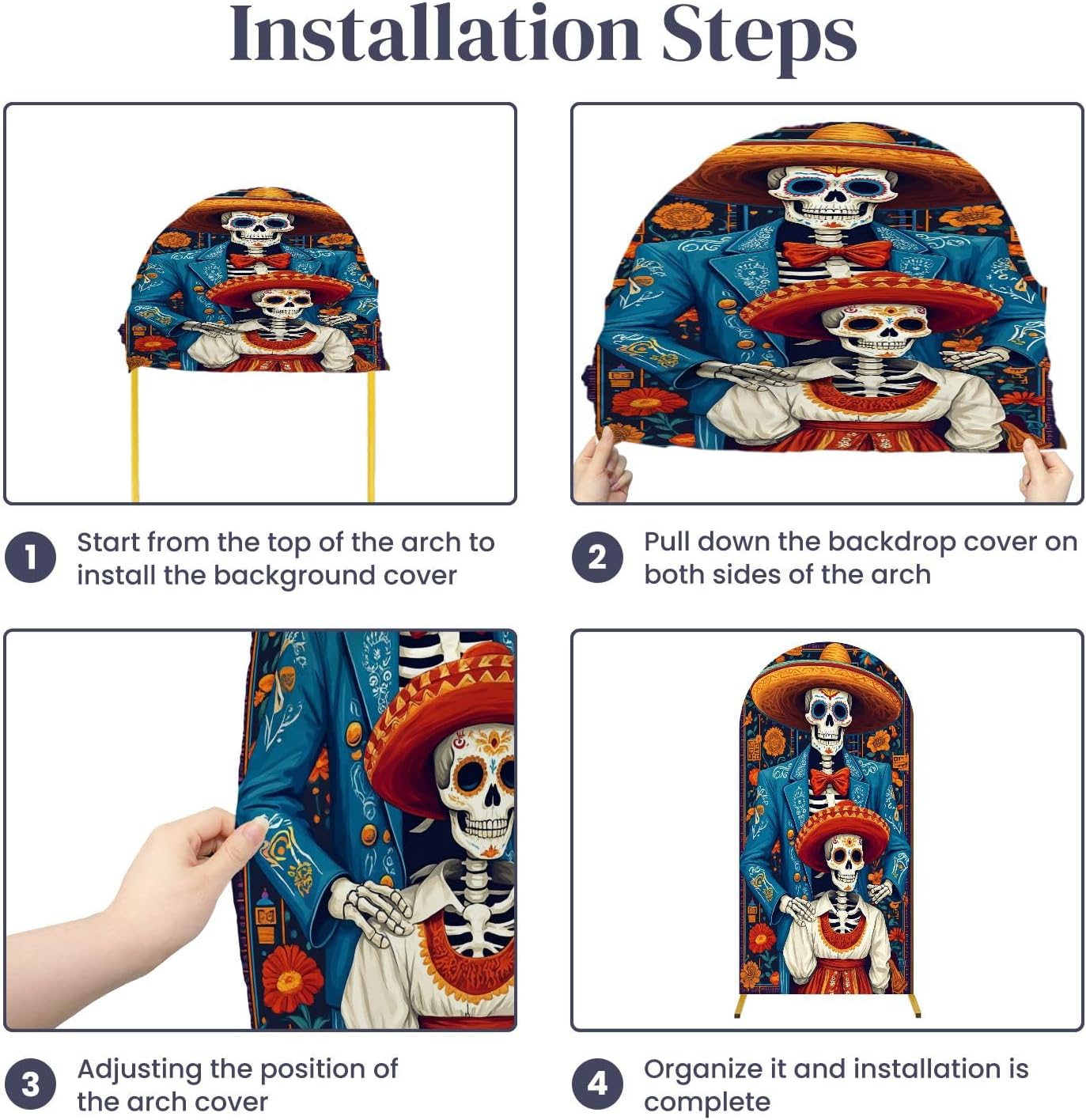 Installation Steps

1 Start from the top of the arch to install the background cover

2 Pull down the backdrop cover on both sides of the arch

3 Adjusting the position of the arch cover

4 Organize it and installation is complete