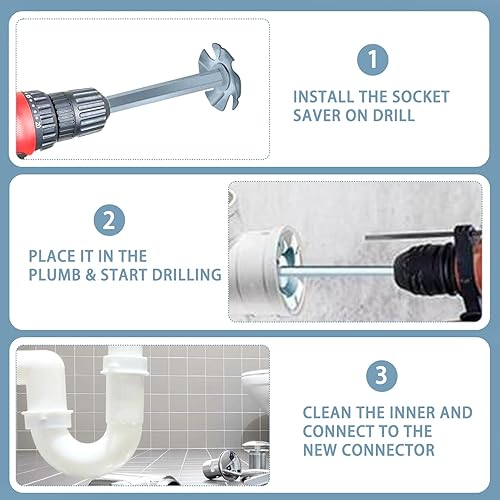 1

INSTALL THE SOCKET SAVER ON DRILL

2

PLACE IT IN THE PLUMB & START DRILLING

3

CLEAN THE INNER AND CONNECT TO THE NEW CONNECTOR