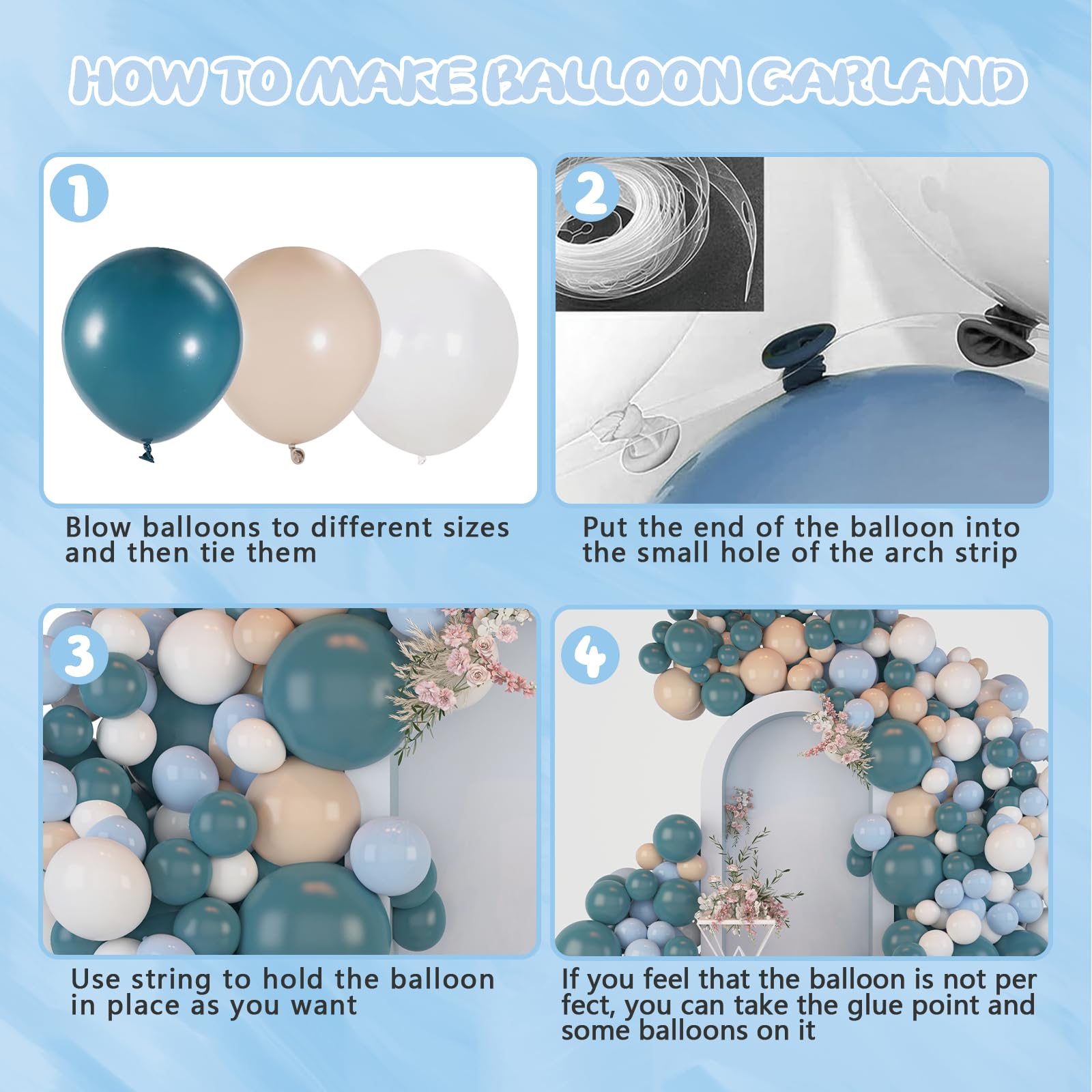 HOW TO MAKE BALLOON GARLAND

1

Blow balloons to different sizes and then tie them

2

Put the end of the balloon into the small hole of the arch strip

3

Use string to hold the balloon in place as you want

4

If you feel that the balloon is not per fect, you can take the glue point and some balloons on it