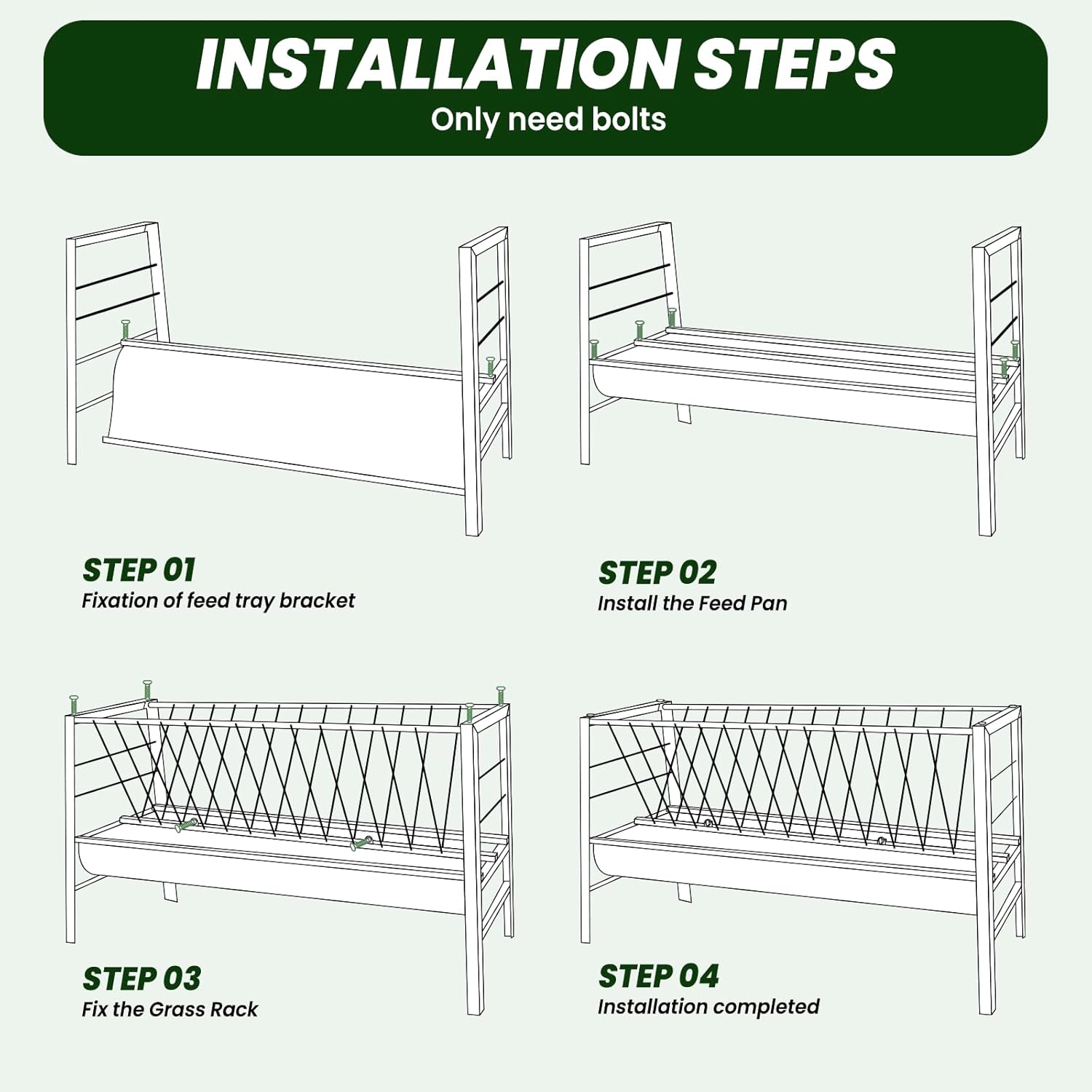 INSTALLATION STEPS
Only need bolts

STEP 01
Fixation of feed tray bracket

STEP 02
Install the Feed Pan

STEP 03
Fix the Grass Rack

STEP 04
Installation completed