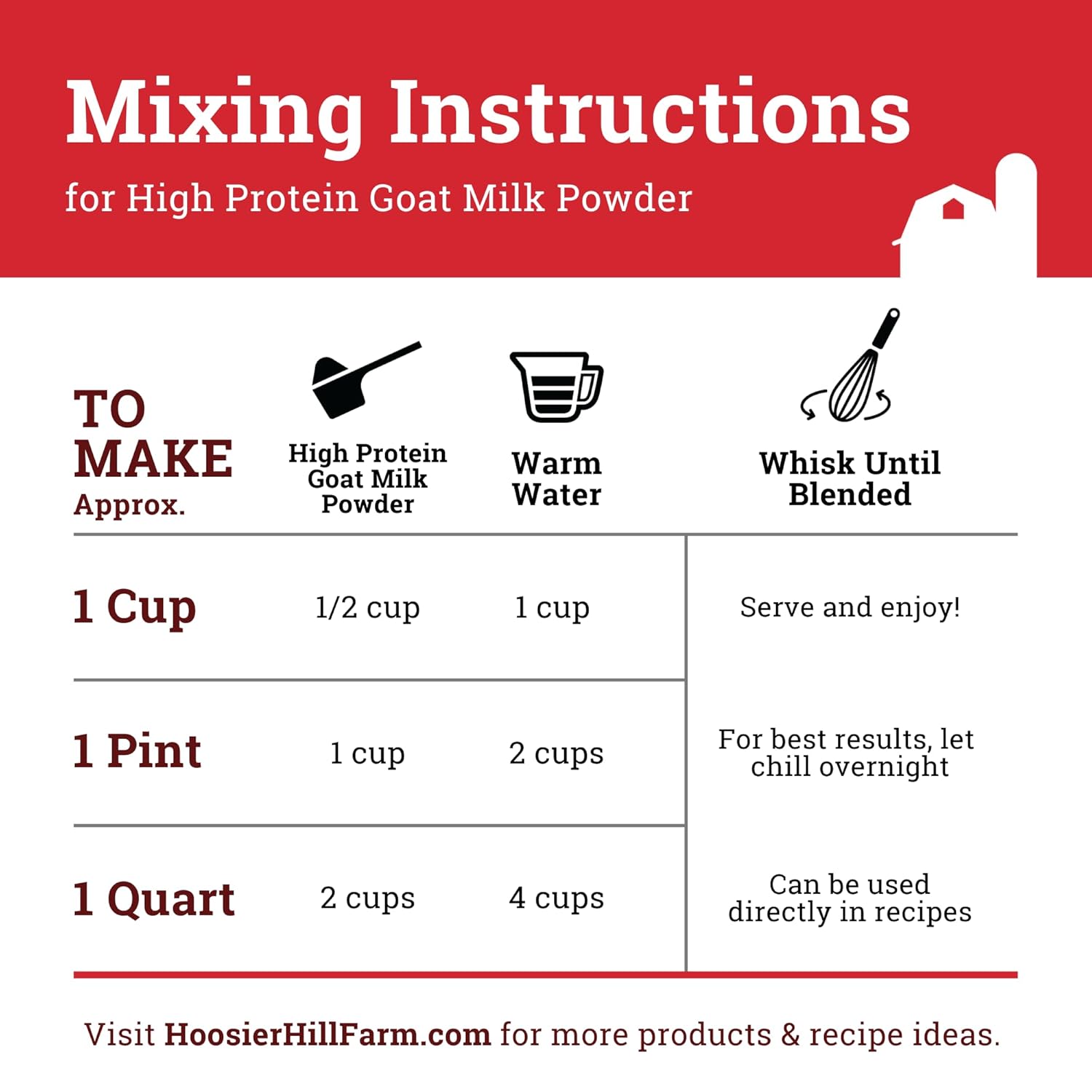 Mixing Instructions

for High Protein Goat Milk Powder

| TO MAKE Approx. | High Protein Goat Milk Powder | Warm Water | Whisk Until Blended |
|---|---|---|---|
| 1 Cup | 1/2 cup | 1 cup | Serve and enjoy! |
| 1 Pint | 1 cup | 2 cups | For best results, let chill overnight |
| 1 Quart | 2 cups | 4 cups | Can be used directly in recipes |

Visit HoosierHillFarm.com for more products & recipe ideas.