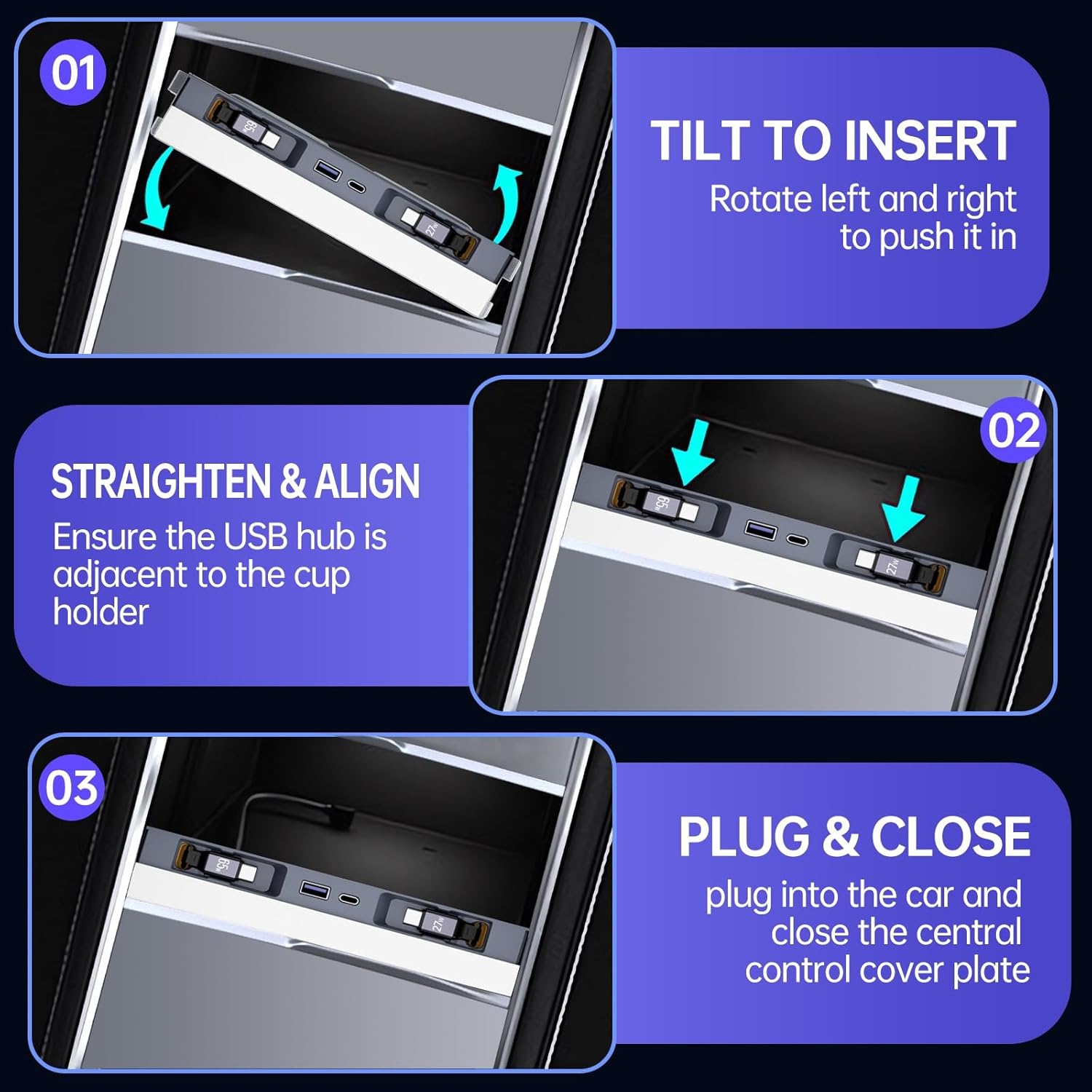 01

65W

27W

TILT TO INSERT

Rotate left and right to push it in

STRAIGHTEN & ALIGN

Ensure the USB hub is adjacent to the cup holder

02

65W

27W

03

65W

27W

PLUG & CLOSE

plug into the car and close the central control cover plate