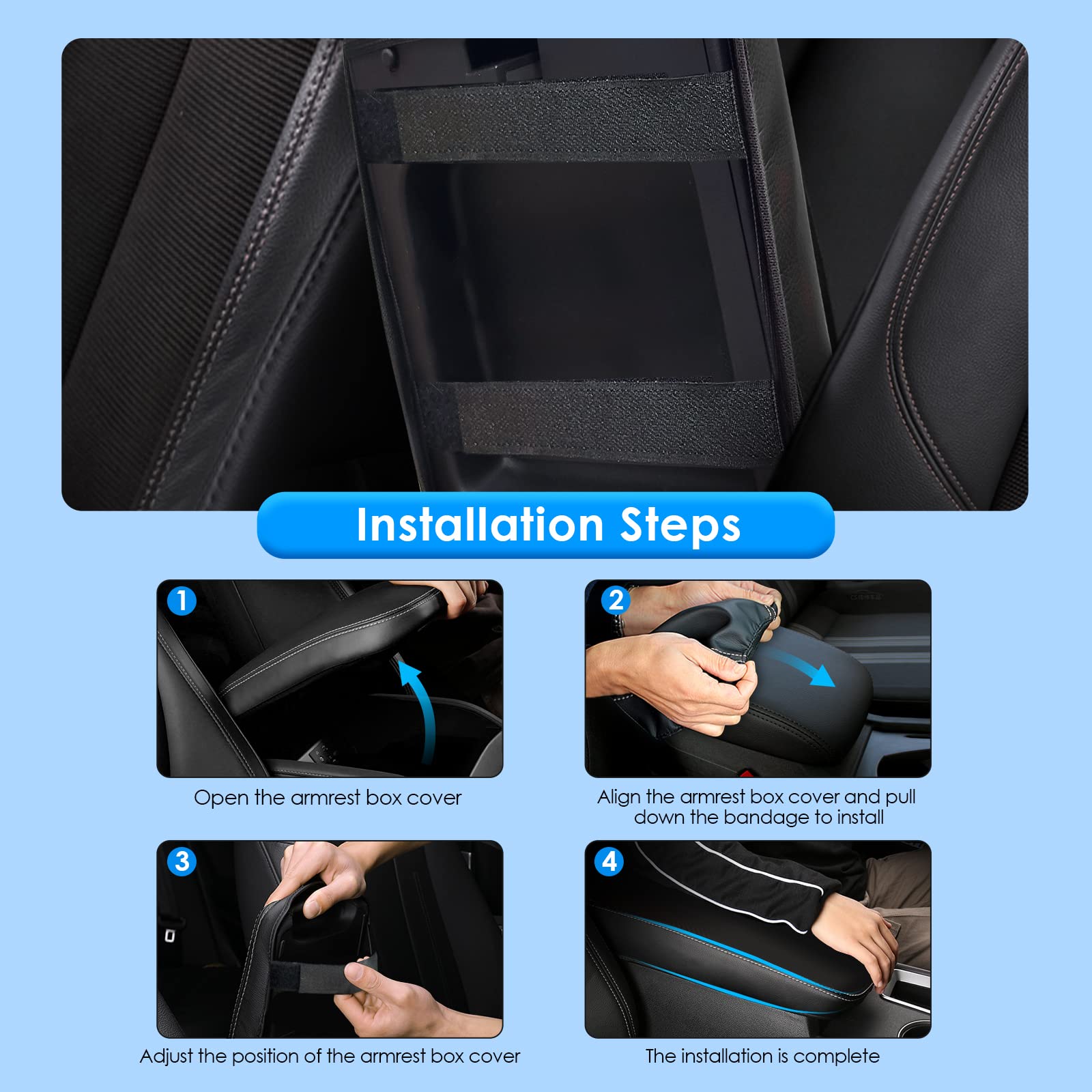 Installation Steps

1

Open the armrest box cover

2

Align the armrest box cover and pull down the bandage to install

3

Adjust the position of the armrest box cover

4

The installation is complete