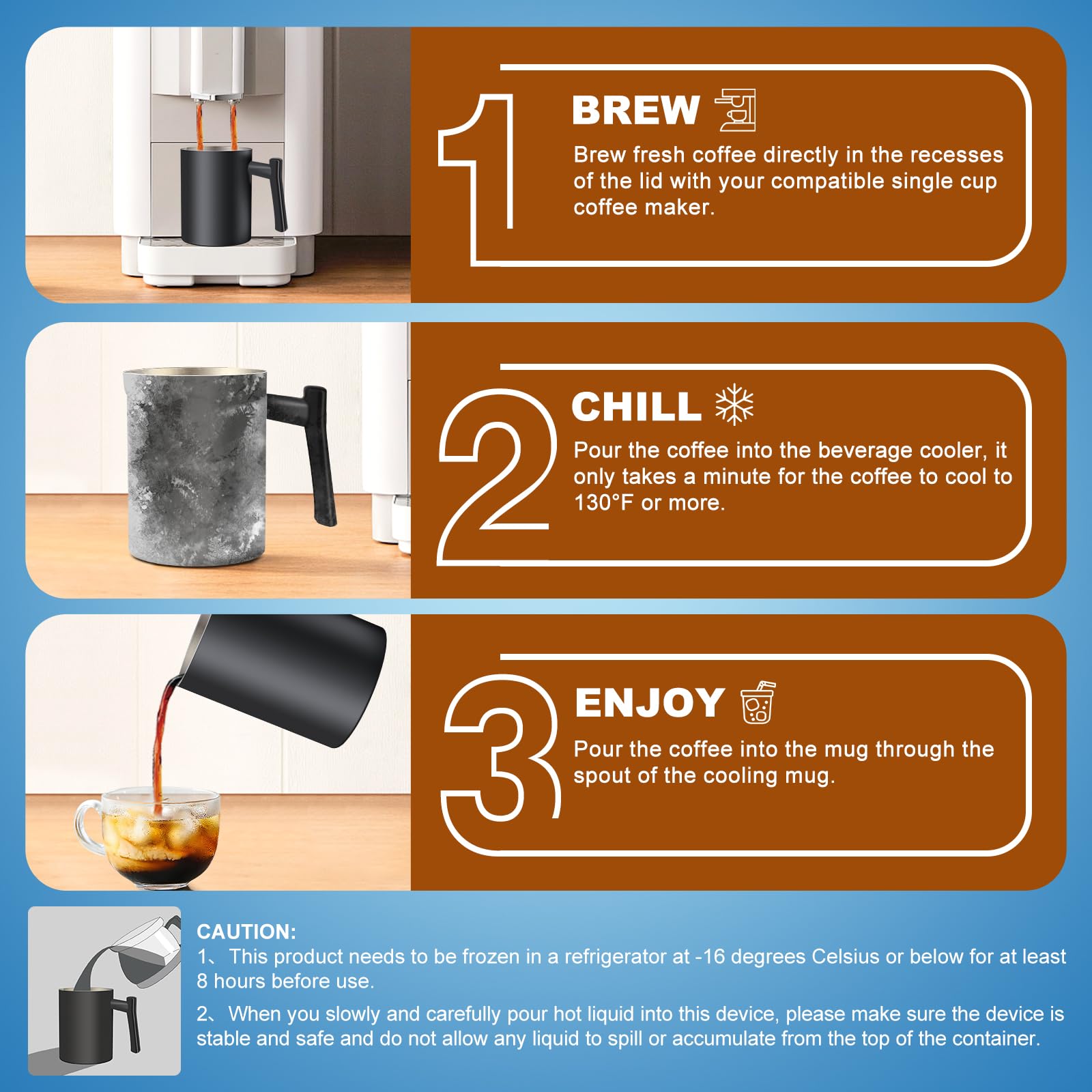 1

BREW

Brew fresh coffee directly in the recesses of the lid with your compatible single cup coffee maker.

2

CHILL

Pour the coffee into the beverage cooler, it only takes a minute for the coffee to cool to 130°F or more.

3

ENJOY

Pour the coffee into the mug through the spout of the cooling mug.

CAUTION:

1、This product needs to be frozen in a refrigerator at -16 degrees Celsius or below for at least 8 hours before use.

2、When you slowly and carefully pour hot liquid into this device, please make sure the device is stable and safe and do not allow any liquid to spill or accumulate from the top of the container.