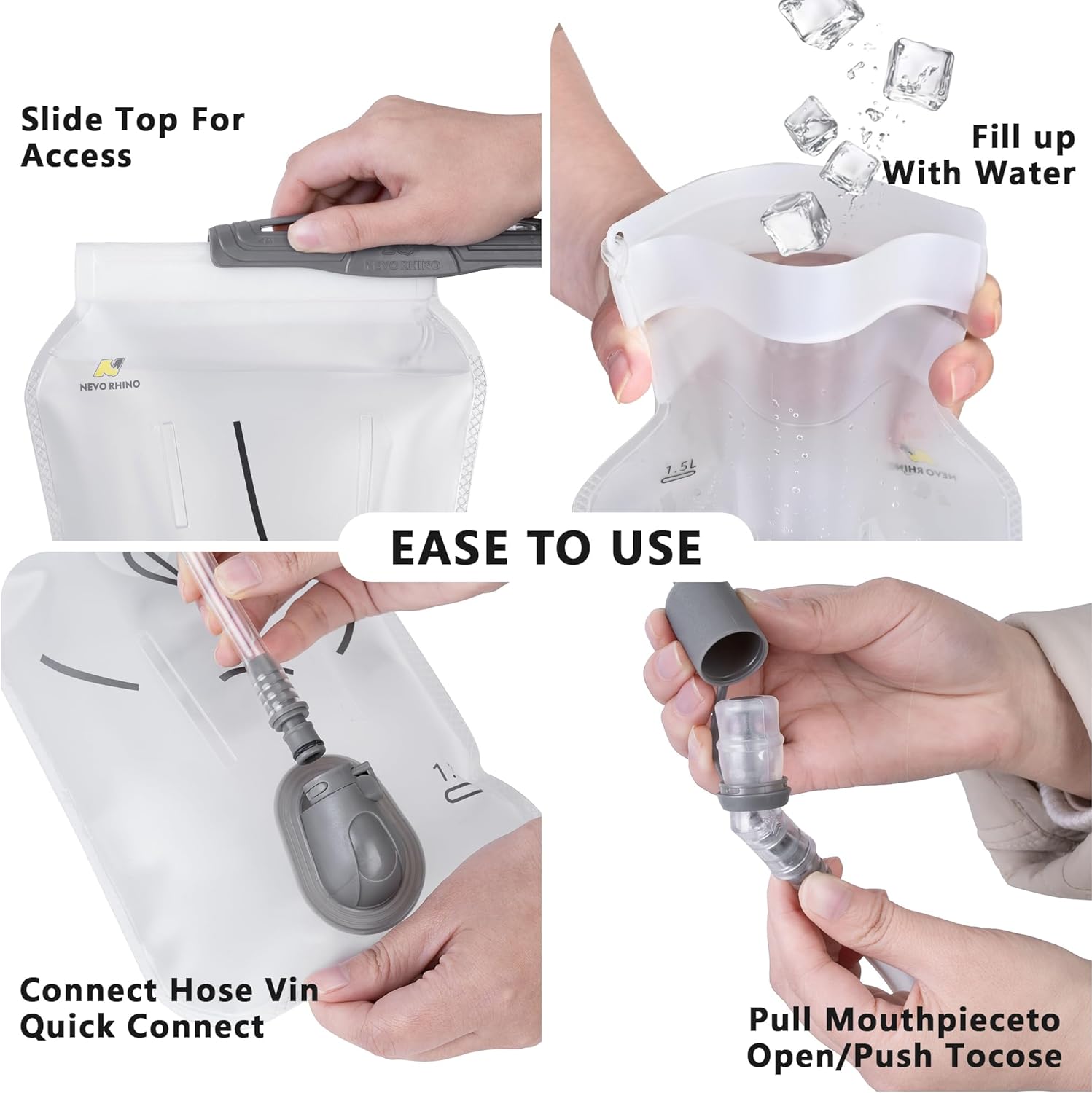 Slide Top For Access

NEVO RHINO

NEVO RHINO

Fill up With Water

1.5L

NEVO RHINO

EASE TO USE

Connect Hose Vin Quick Connect

Pull Mouthpieceto Open/Push Tocose