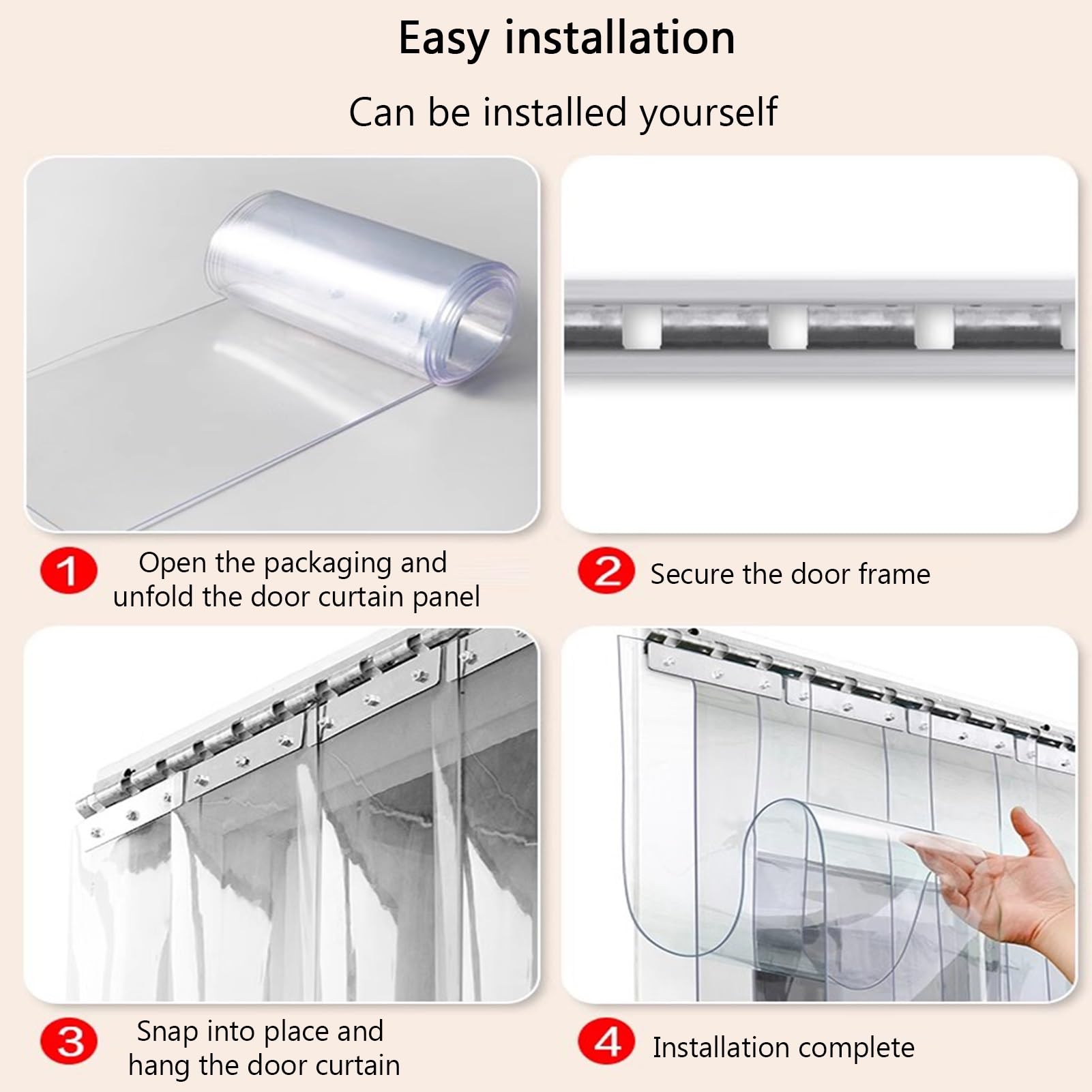 Easy installation

Can be installed yourself

1 Open the packaging and unfold the door curtain panel

2 Secure the door frame

3 Snap into place and hang the door curtain

4 Installation complete