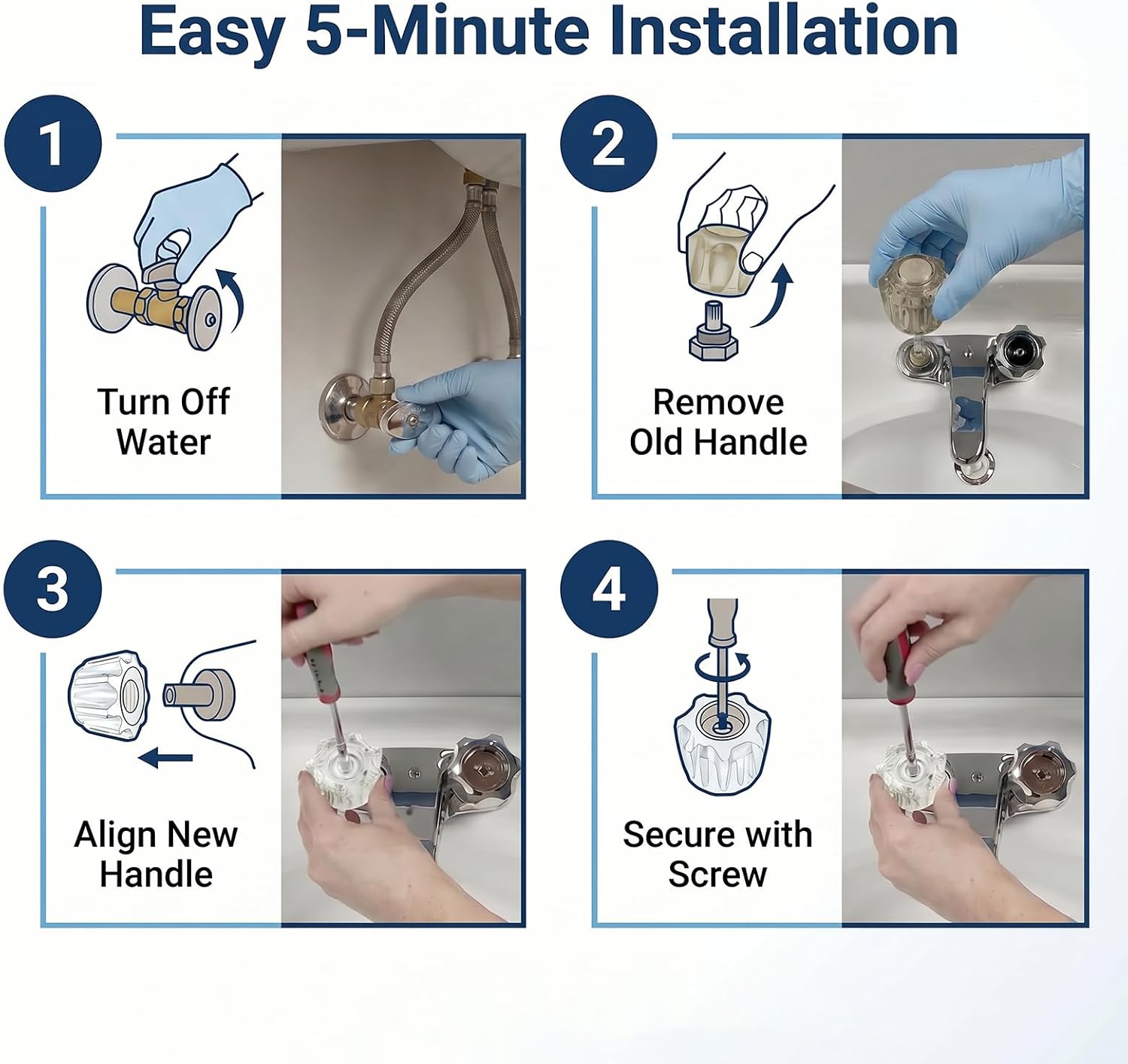 Easy 5-Minute Installation

1

Turn Off Water

2

Remove Old Handle

3

Align New Handle

4

Secure with Screw