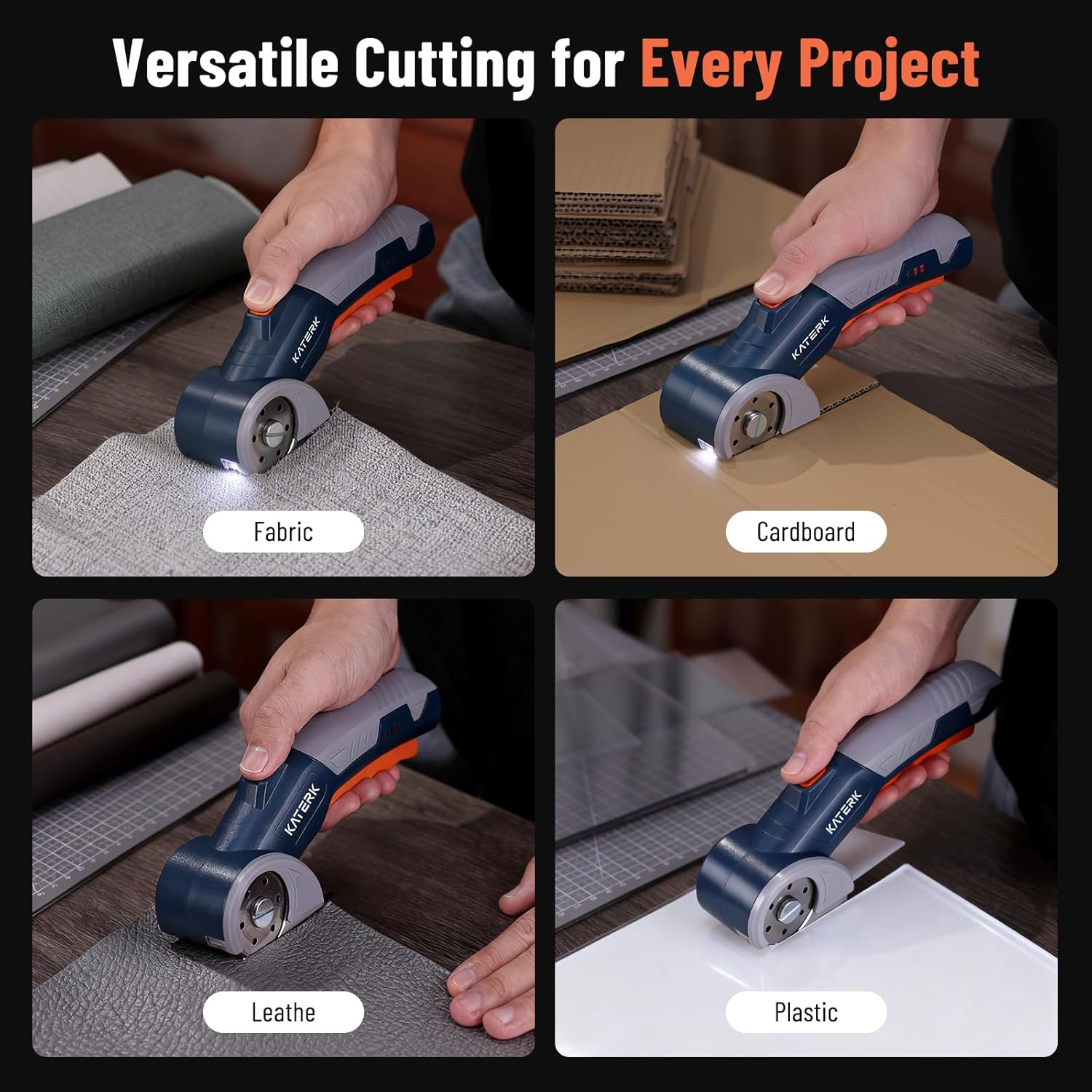 Versatile Cutting for Every Project

KATERK

Fabric

KATERK

Cardboard

KATERK

Leathe

KATERK

Plastic