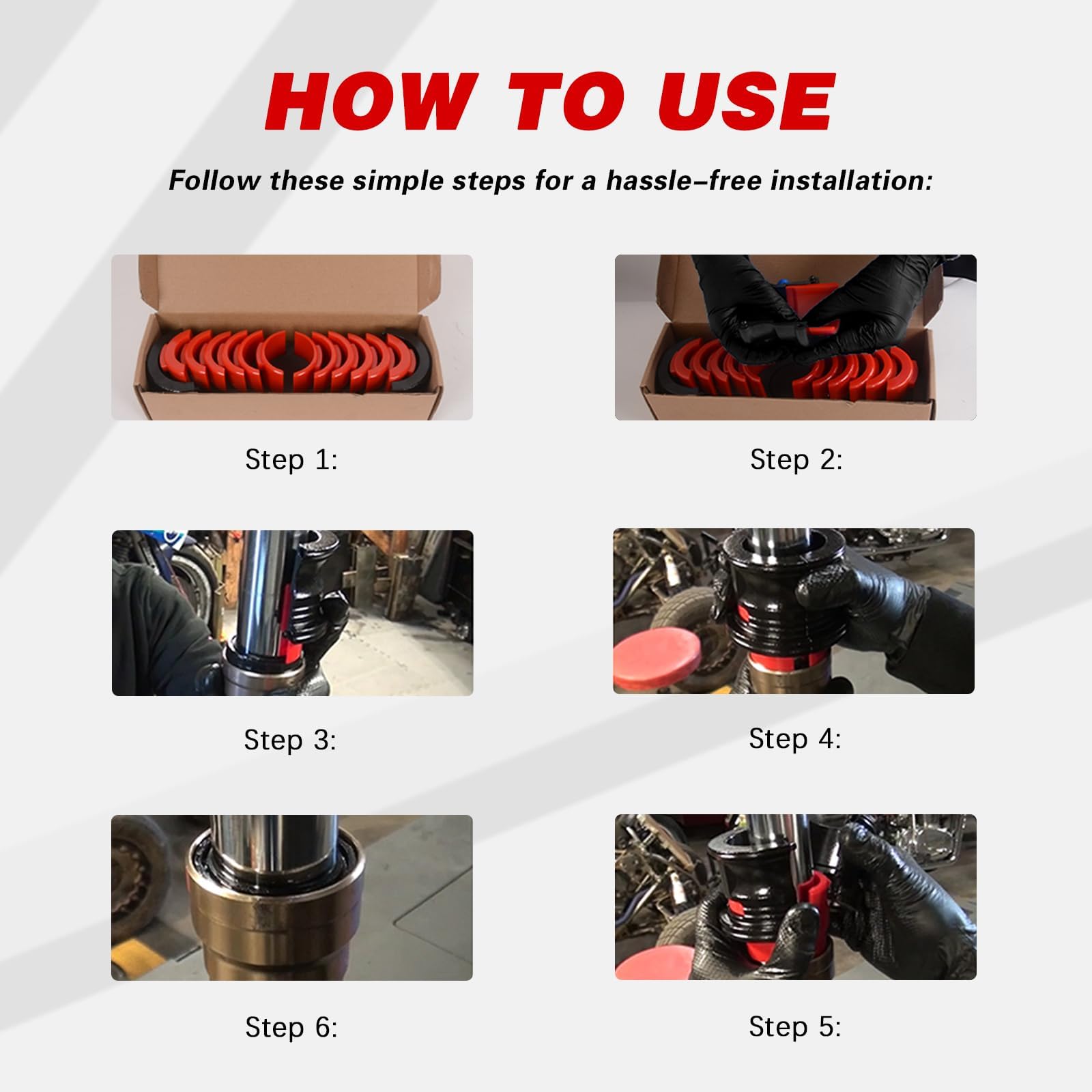 HOW TO USE

Follow these simple steps for a hassle–free installation:

Step 1:

Step 2:

Step 3:

Step 4:

Step 6:

Step 5: