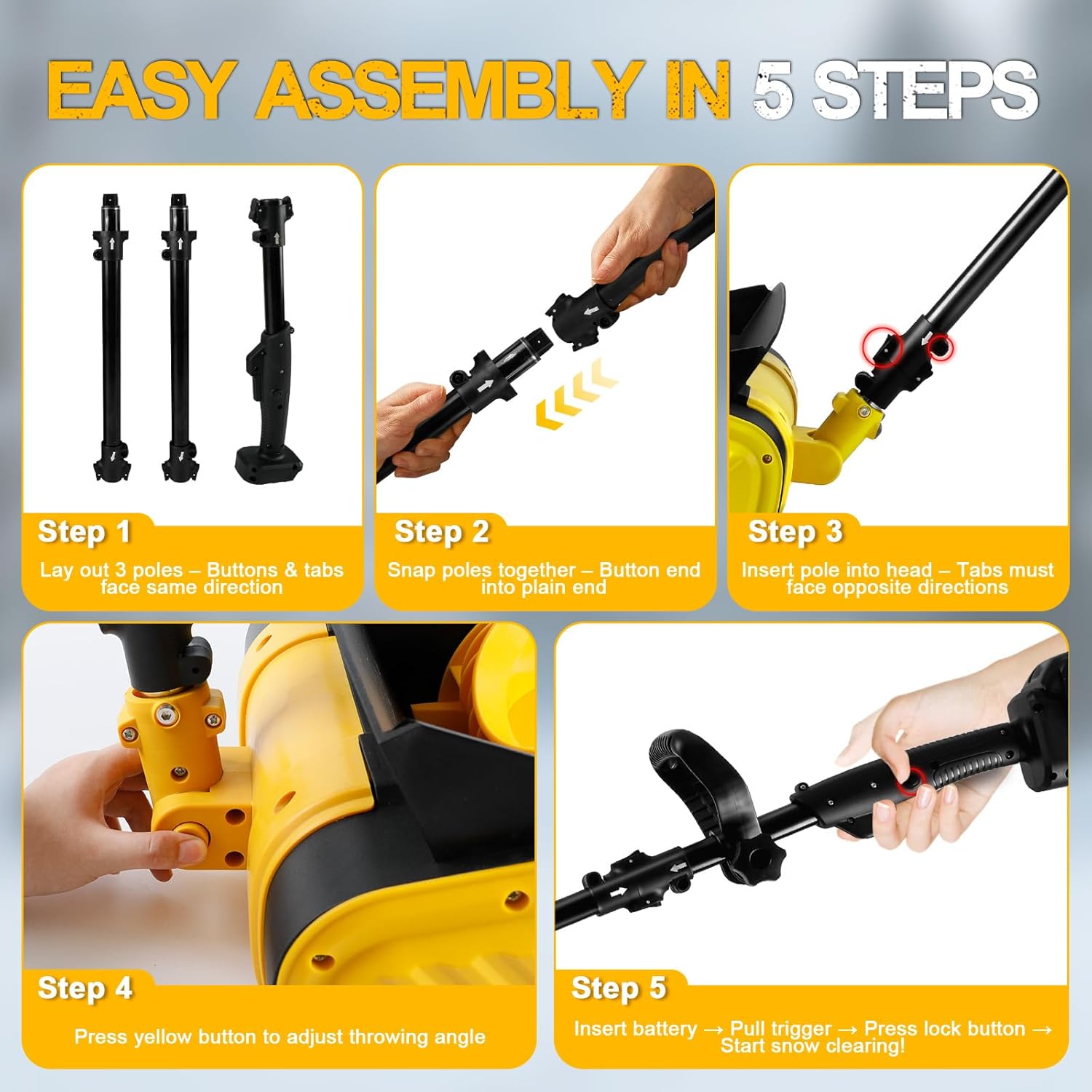 EASY ASSEMBLY IN 5 STEPS

Step 1
Lay out 3 poles – Buttons & tabs face same direction

Step 2
Snap poles together – Button end into plain end

Step 3
Insert pole into head – Tabs must face opposite directions

Step 4
Press yellow button to adjust throwing angle

Step 5
Insert battery → Pull trigger → Press lock button → Start snow clearing!