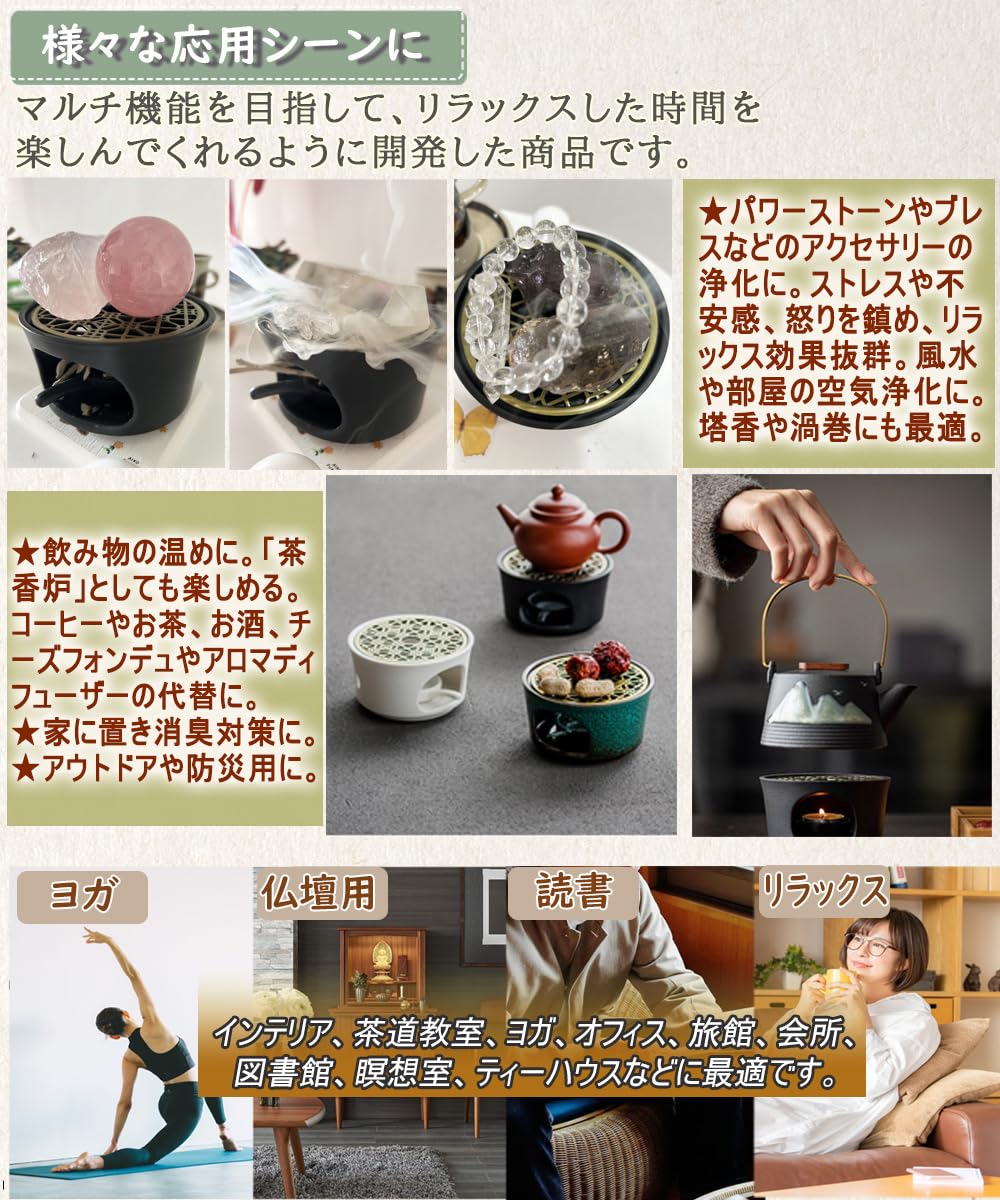 様々な応用シーンに

マルチ機能を目指して、リラックスした時間を楽しんでくれるように開発した商品です。

★パワーストーンやブレスなどのアクセサリーの浄化に。ストレスや不安感、怒りを鎮め、リラックス効果抜群。風水や部屋の空気浄化に。塔香や渦巻にも最適。

★飲み物の温めに。「茶香炉」としても楽しめる。コーヒーやお茶、お酒、チーズフォンデュやアロマディフューザーの代替に。
★家に置き消臭対策に。
★アウトドアや防災用に。

ヨガ

仏壇用

読書

リラックス

インテリア、茶道教室、ヨガ、オフィス、旅館、会所、図書館、瞑想室、ティーハウスなどに最適です。