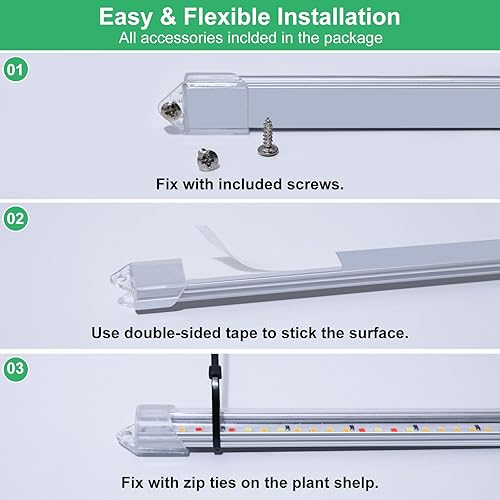 Easy & Flexible Installation
All accessories inclded in the package

01

Fix with included screws.

02

Use double-sided tape to stick the surface.

03

Fix with zip ties on the plant shelp.