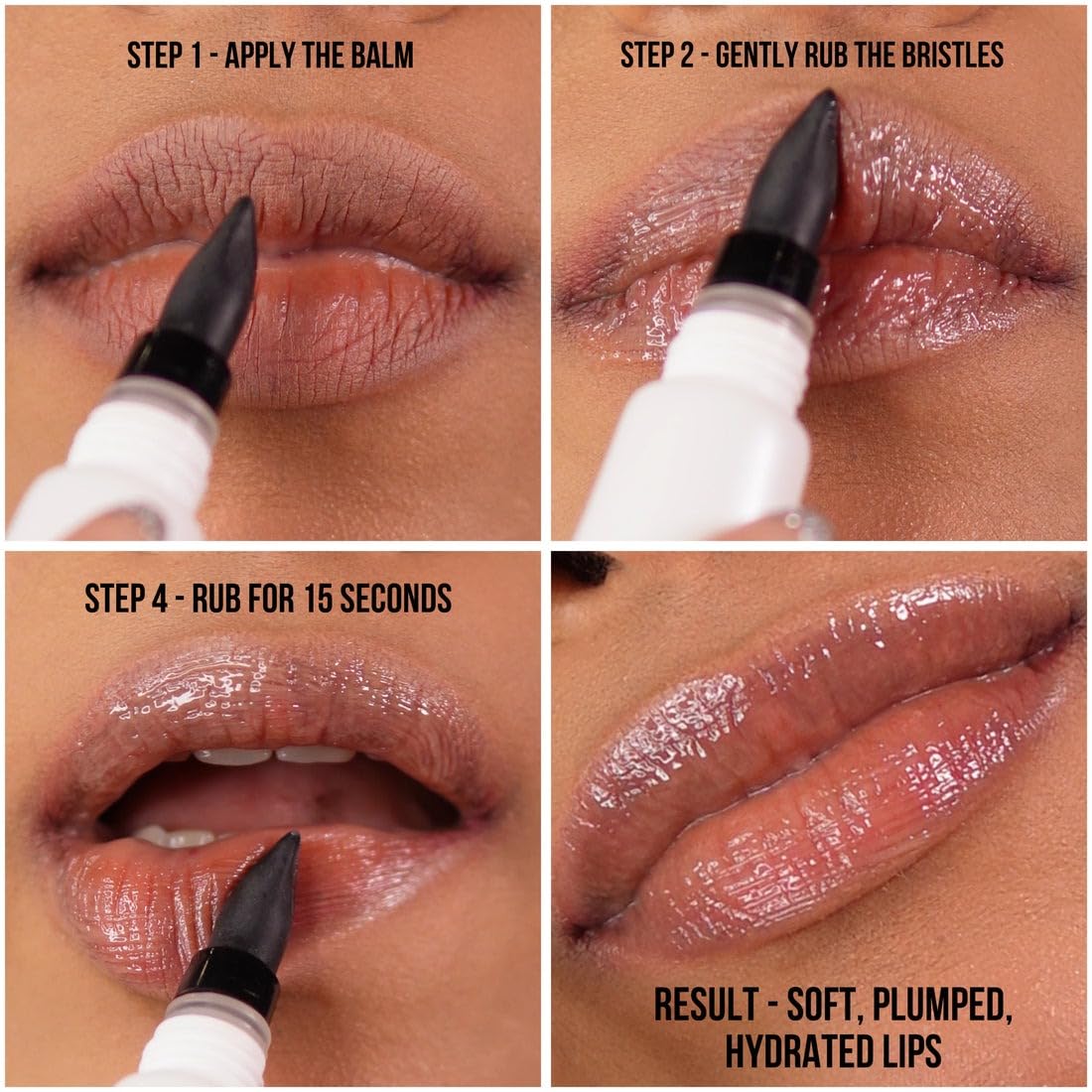 STEP 1 - APPLY THE BALM

STEP 2 - GENTLY RUB THE BRISTLES

STEP 4 - RUB FOR 15 SECONDS

RESULT - SOFT, PLUMPED, HYDRATED LIPS