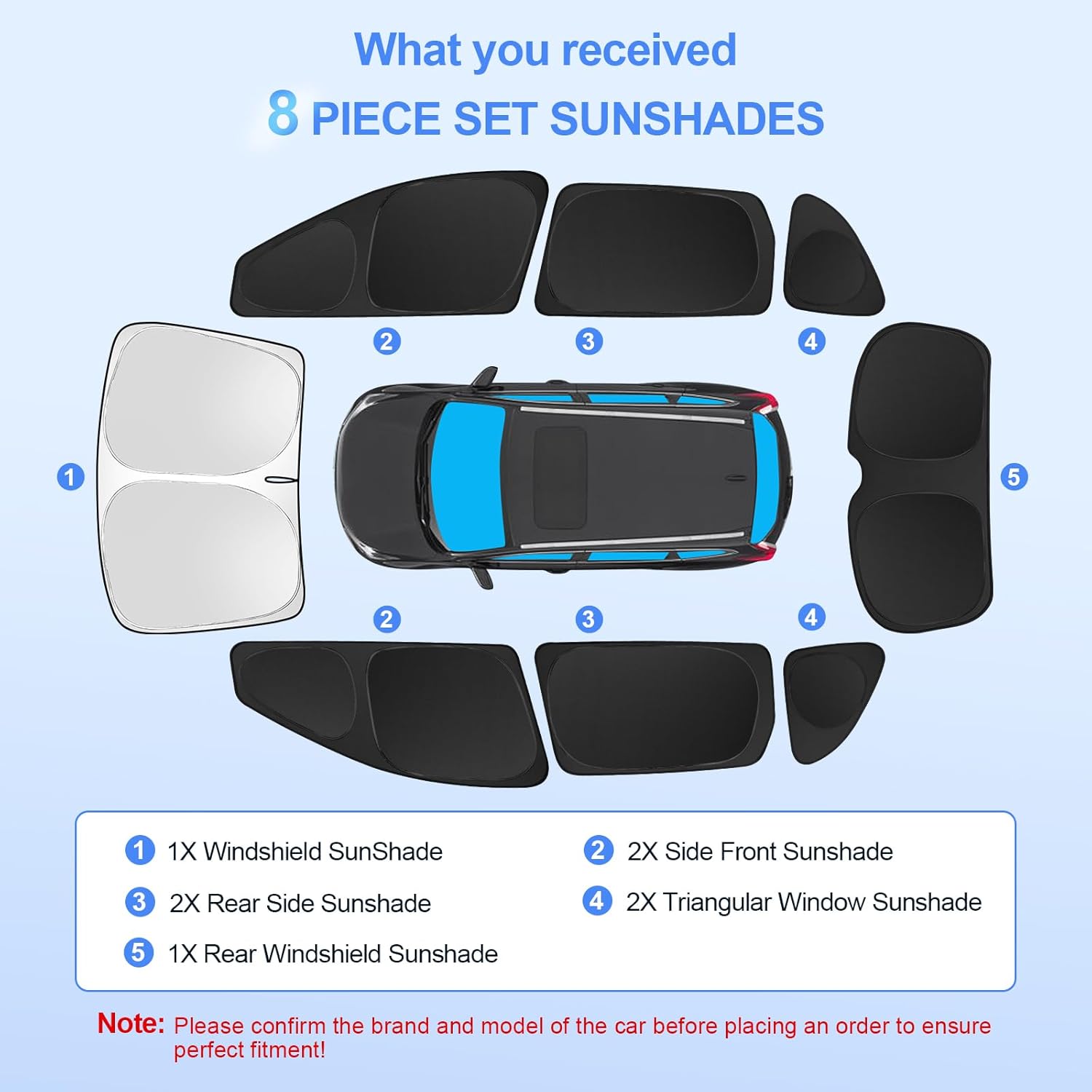 What you received

8 PIECE SET SUNSHADES

2

3

4

1

5

2

3

4

1 1X Windshield SunShade

2 2X Side Front Sunshade

3 2X Rear Side Sunshade

4 2X Triangular Window Sunshade

5 1X Rear Windshield Sunshade

Note: Please confirm the brand and model of the car before placing an order to ensure perfect fitment!