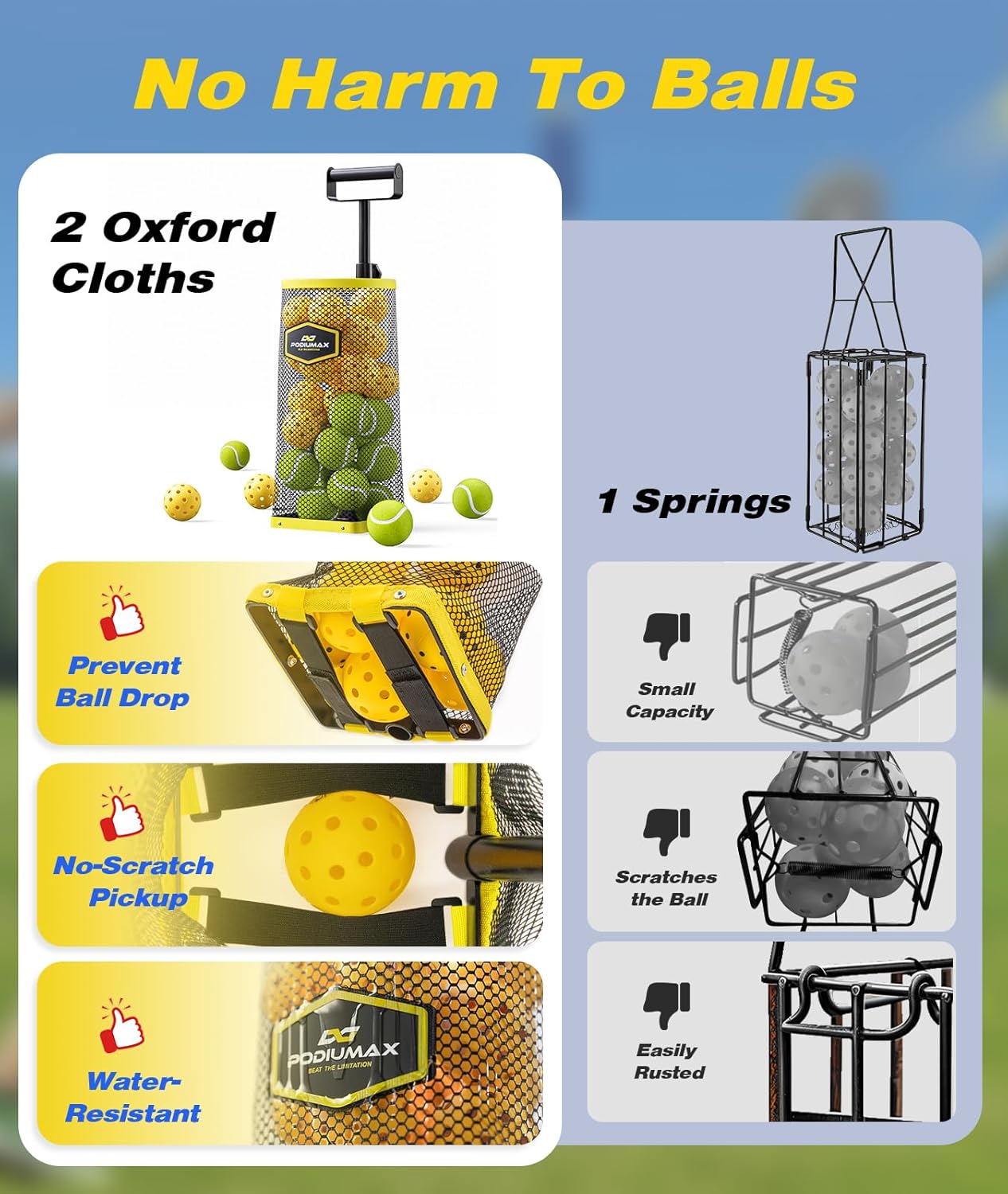 No Harm To Balls

2 Oxford Cloths

PODIUMAX

Prevent Ball Drop

No-Scratch Pickup

Water-Resistant

PODIUMAX
BEAT THE LIMITATION

1 Springs

Small Capacity

Scratches the Ball

Easily Rusted