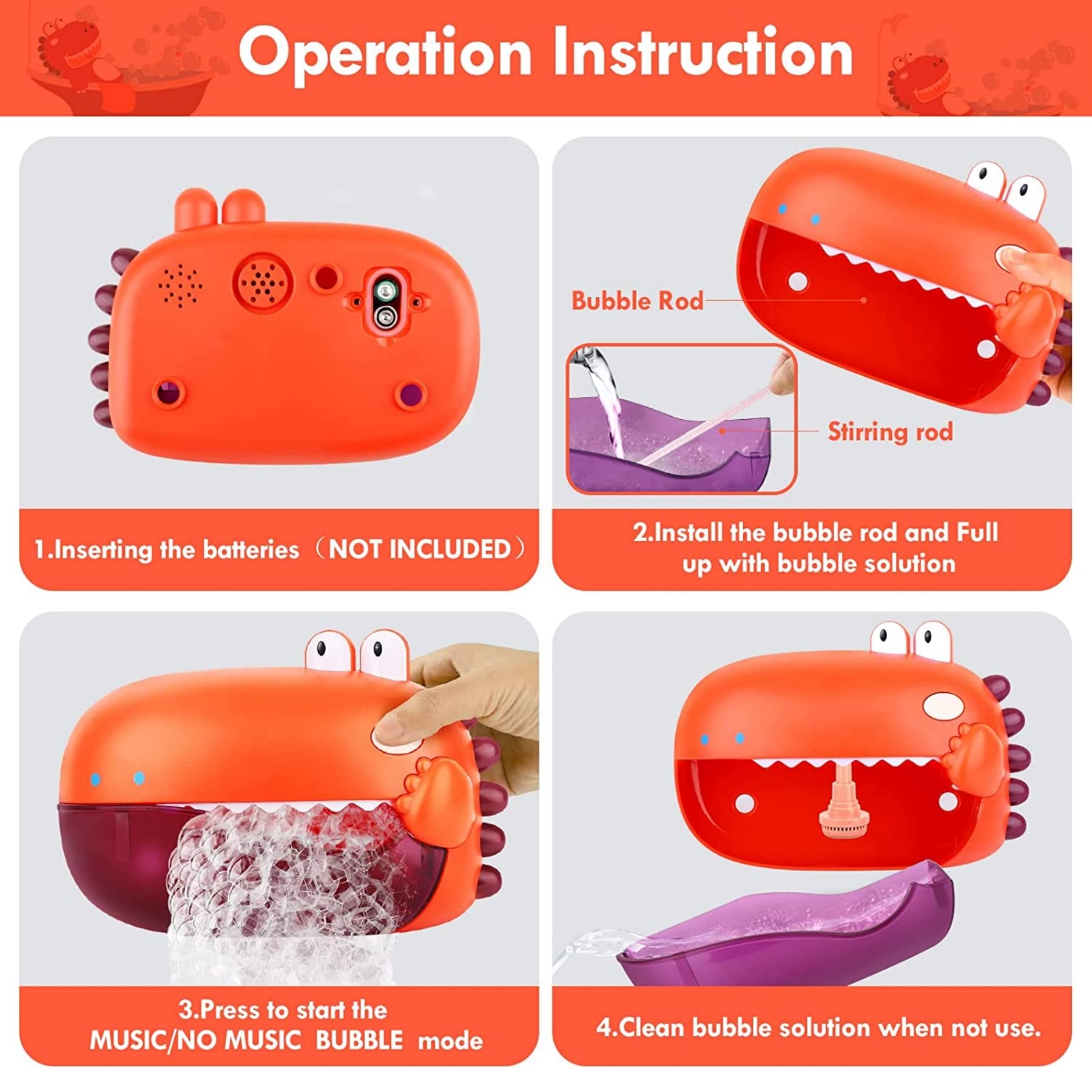 Operation Instruction

1.Inserting the batteries （NOT INCLUDED）

Bubble Rod

Stirring rod

2.Install the bubble rod and Full up with bubble solution

3.Press to start the MUSIC/NO MUSIC BUBBLE mode

4.Clean bubble solution when not use.