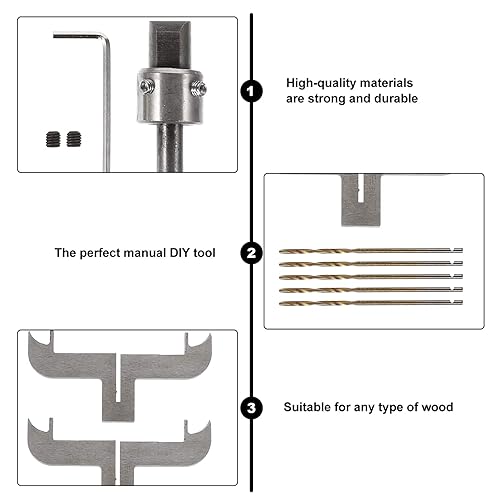 1

High-quality materials are strong and durable

The perfect manual DIY tool

2

3

Suitable for any type of wood