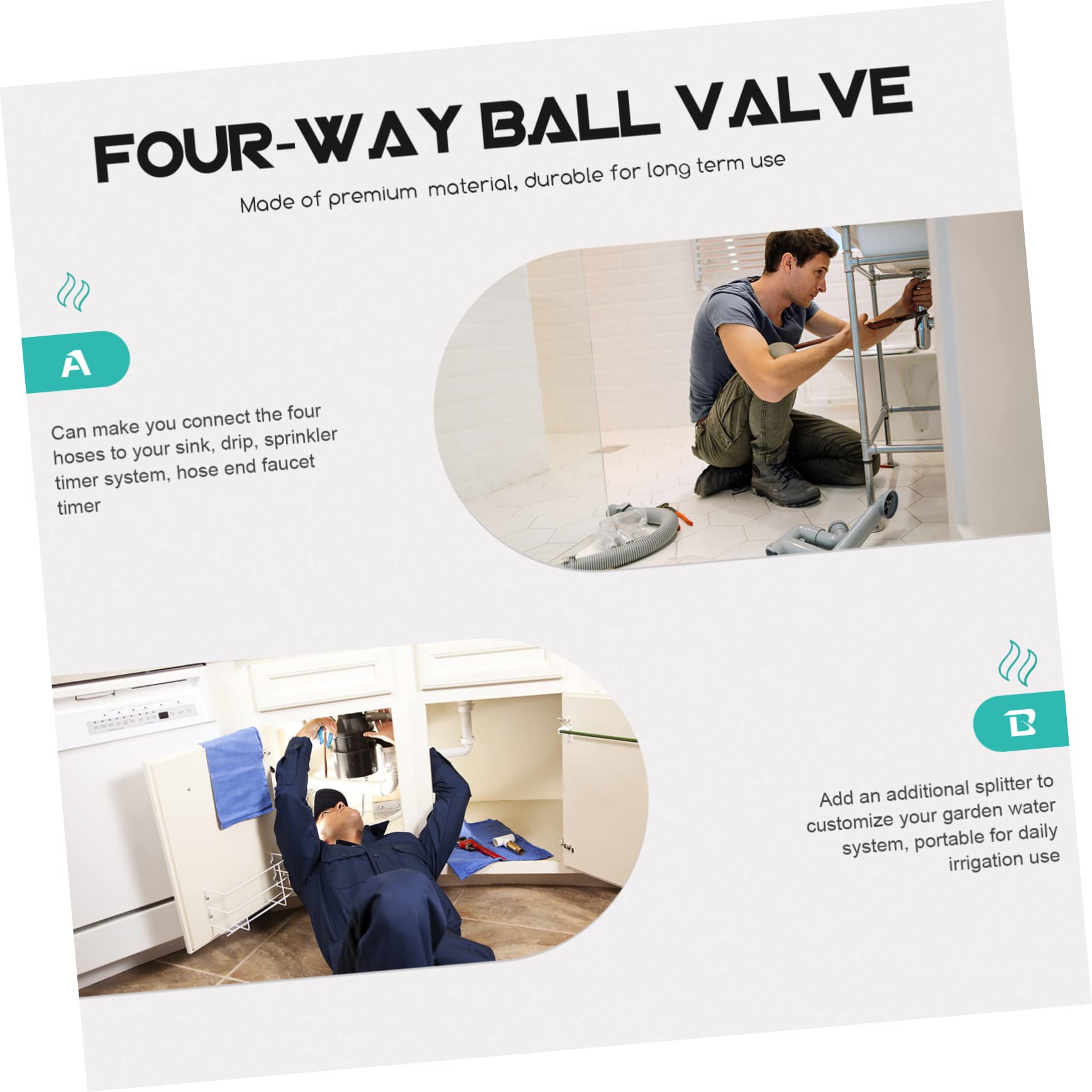 FOUR-WAY BALL VALVE

Made of premium material, durable for long term use

A

Can make you connect the four hoses to your sink, drip, sprinkler timer system, hose end faucet timer

B

Add an additional splitter to customize your garden water system, portable for daily irrigation use