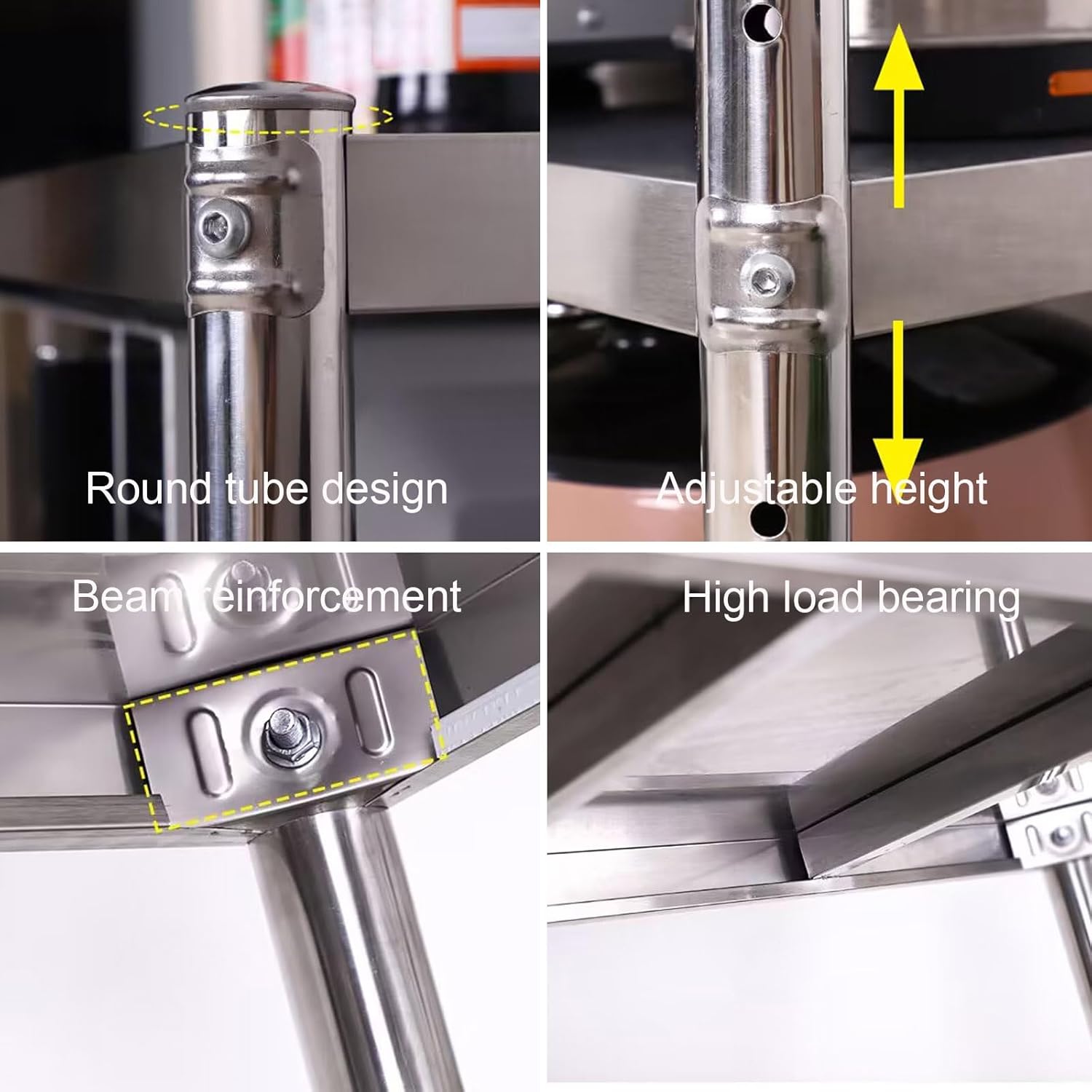 Round tube design

Adjustable height

Beam reinforcement

High load bearing