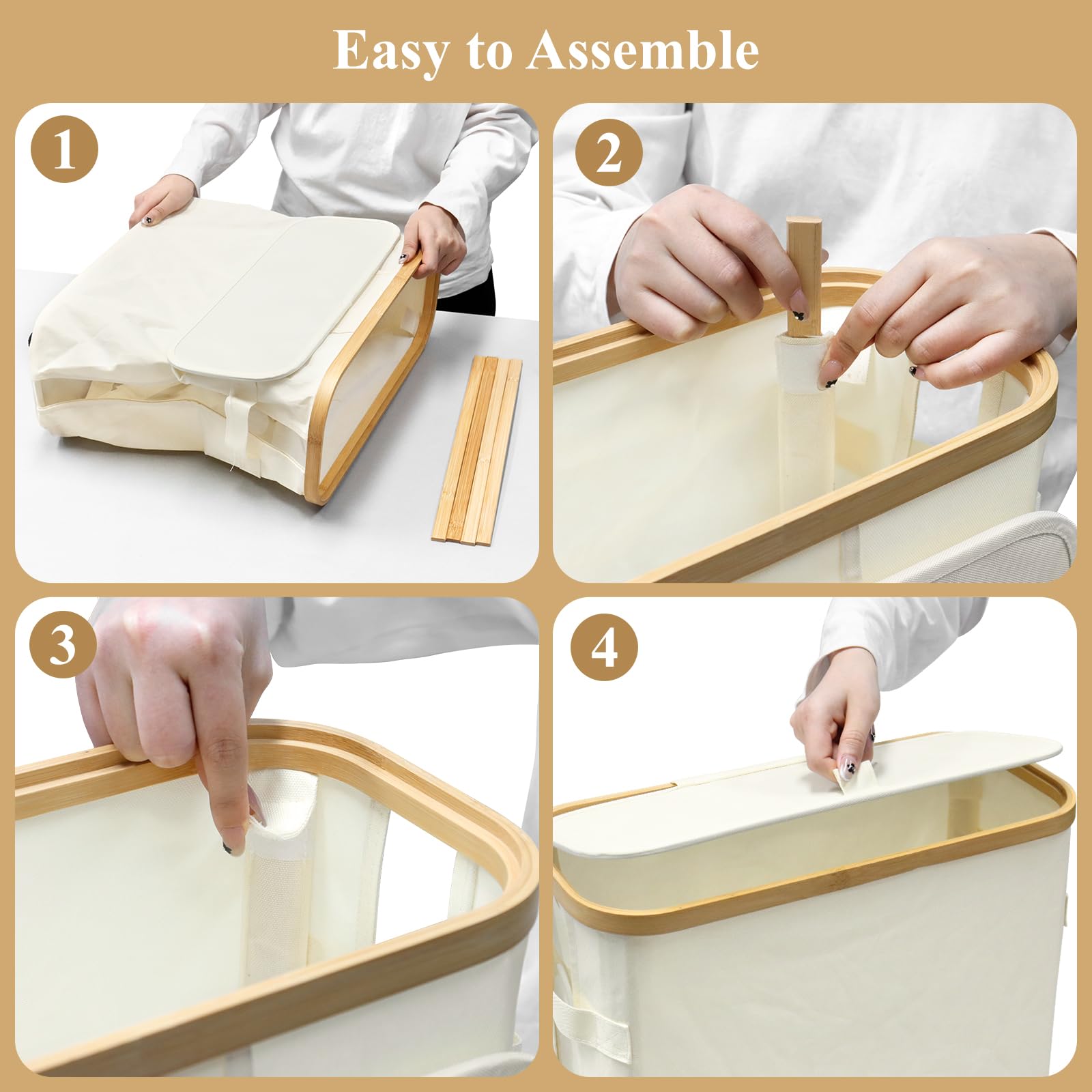 Easy to Assemble

1

2

3

4