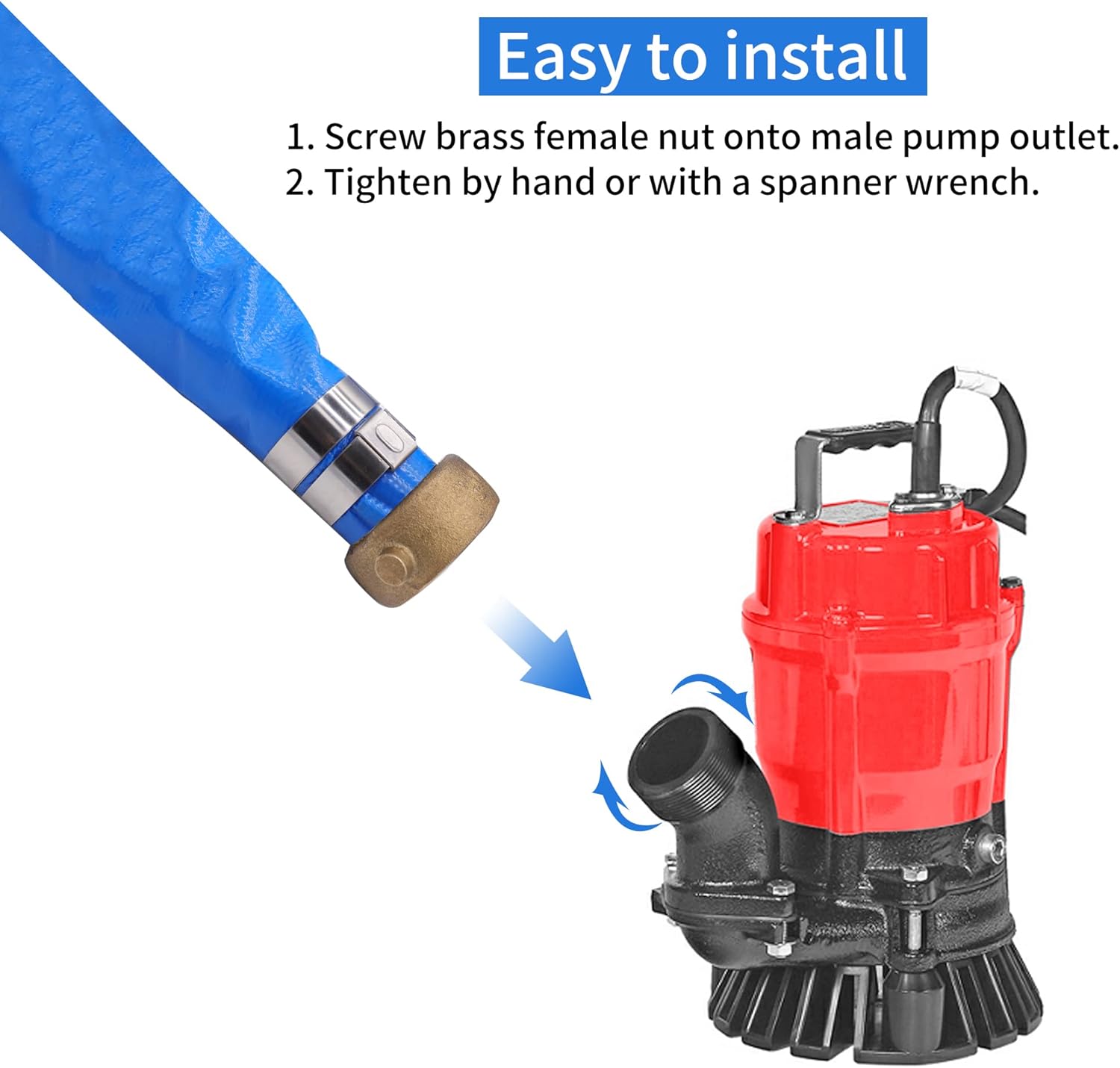 Easy to install

1. Screw brass female nut onto male pump outlet.
2. Tighten by hand or with a spanner wrench.