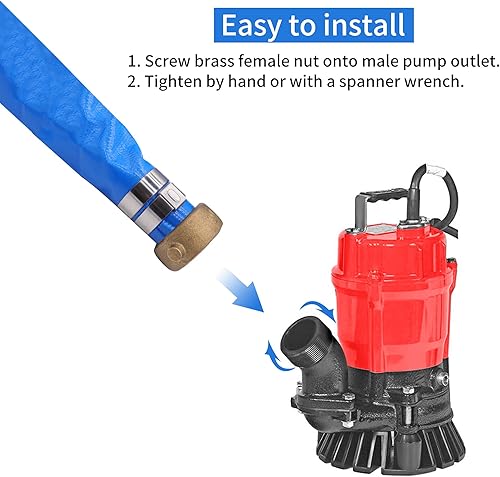 Easy to install

1. Screw brass female nut onto male pump outlet.
2. Tighten by hand or with a spanner wrench.