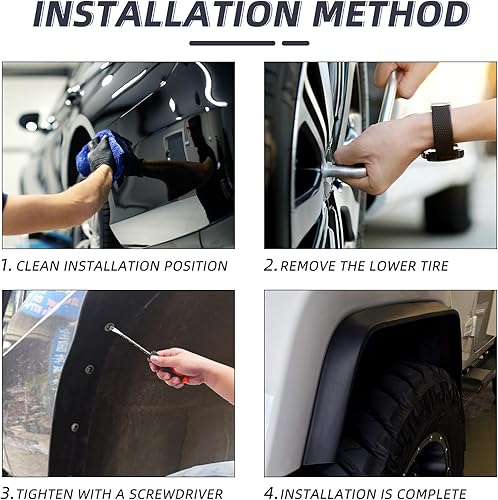 INSTALLATION METHOD

1. CLEAN INSTALLATION POSITION

2. REMOVE THE LOWER TIRE

3. TIGHTEN WITH A SCREWDRIVER

4. INSTALLATION IS COMPLETE