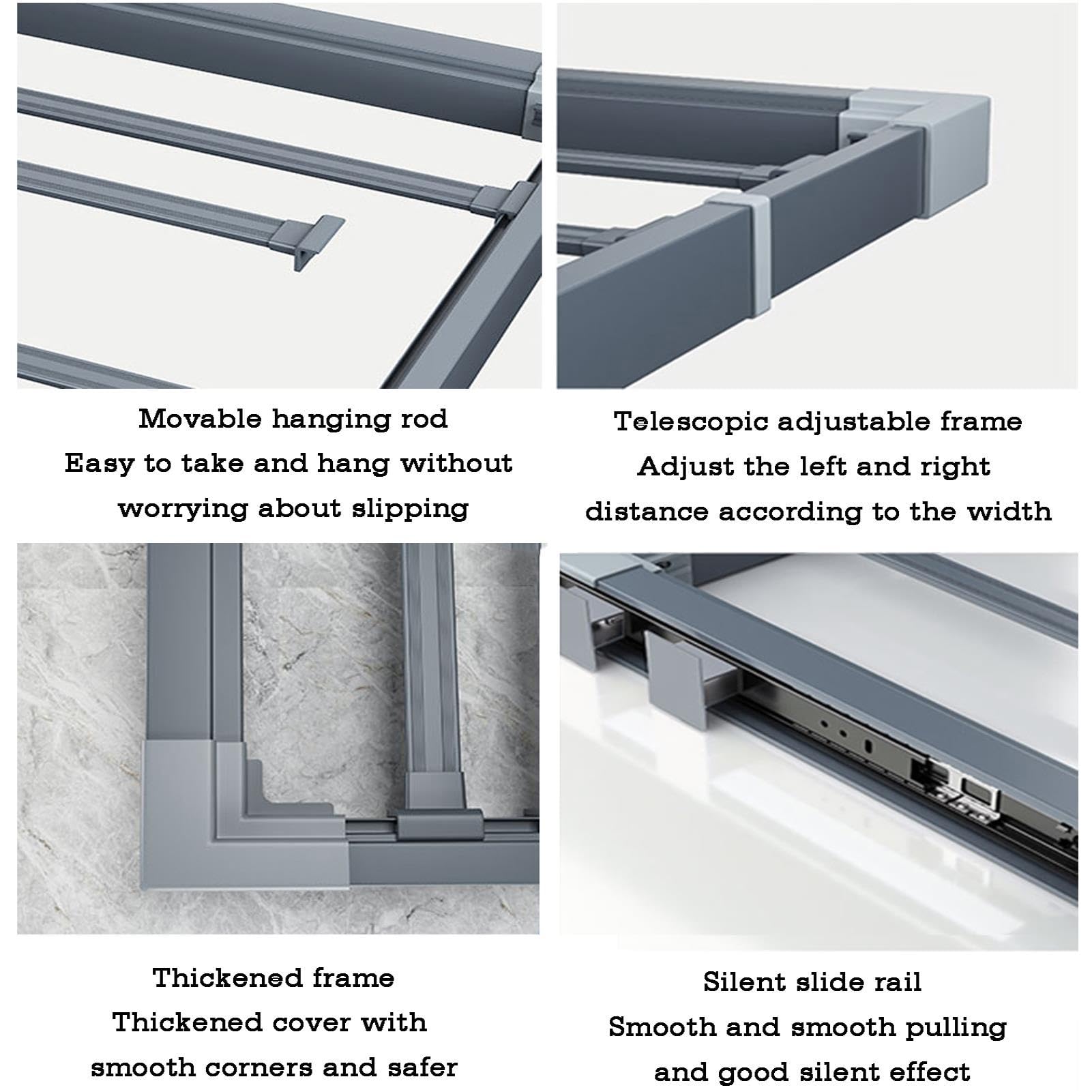 Movable hanging rod
Easy to take and hang without worrying about slipping

Telescopic adjustable frame
Adjust the left and right distance according to the width

Thickened frame
Thickened cover with smooth corners and safer

Silent slide rail
Smooth and smooth pulling and good silent effect