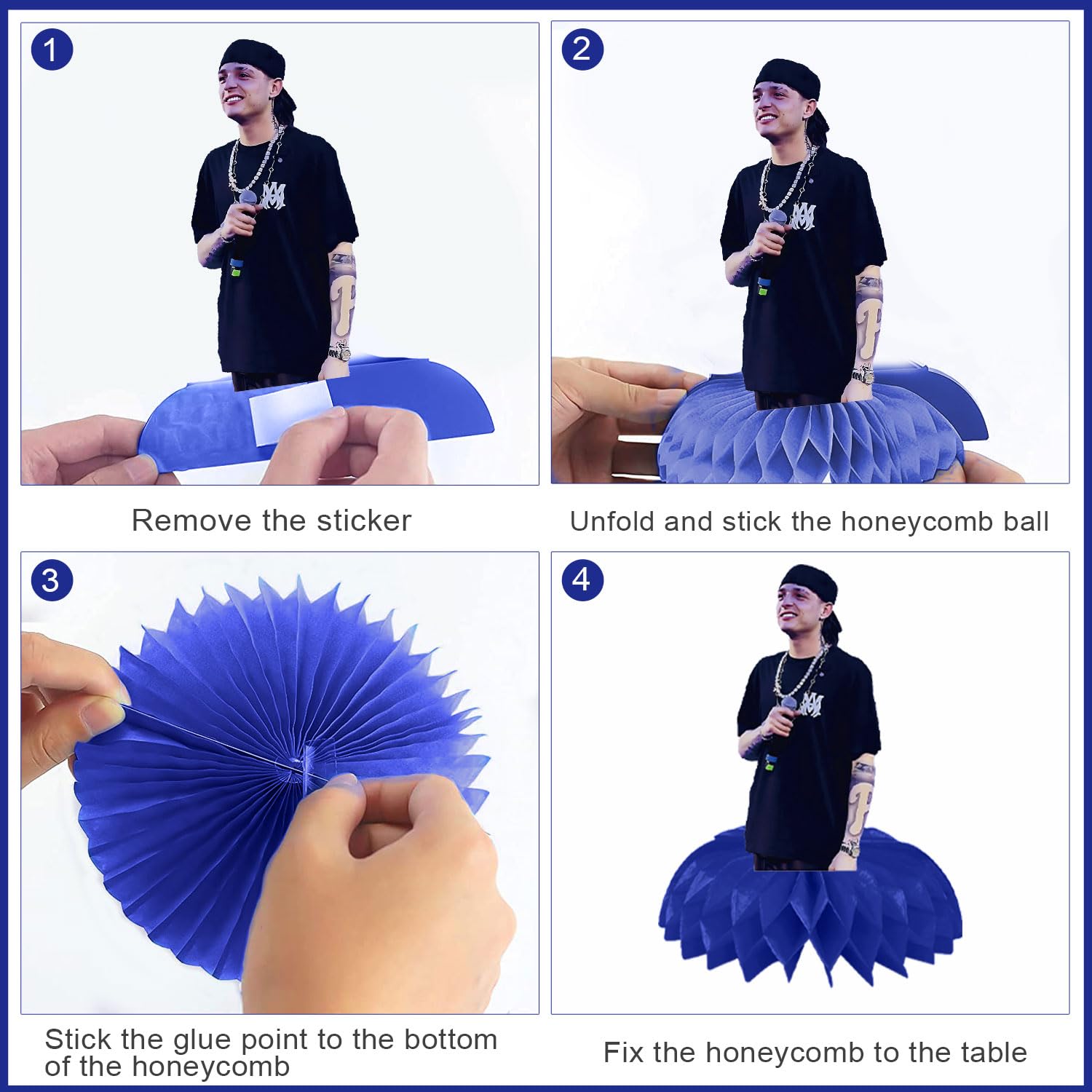 1

Remove the sticker

2

Unfold and stick the honeycomb ball

3

Stick the glue point to the bottom of the honeycomb

4

Fix the honeycomb to the table