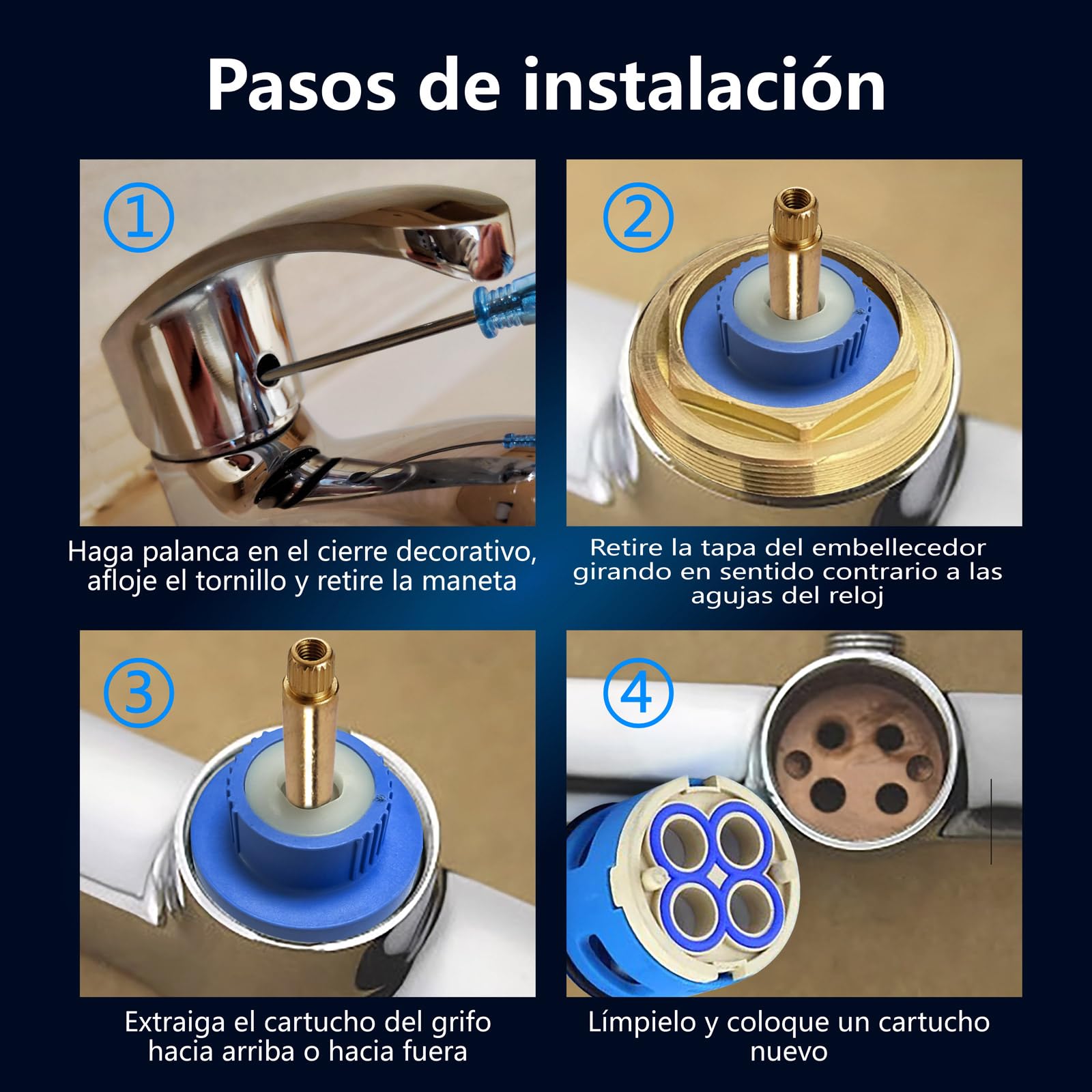 Pasos de instalación

①

Haga palanca en el cierre decorativo, afloje el tornillo y retire la maneta

②

Retire la tapa del embellecedor girando en sentido contrario a las agujas del reloj

③

Extraiga el cartucho del grifo hacia arriba o hacia fuera

④

Límpielo y coloque un cartucho nuevo