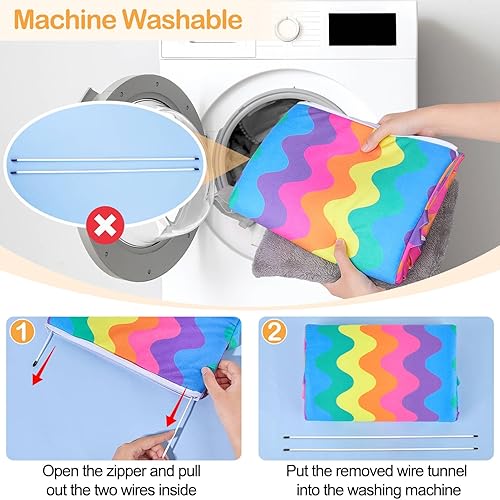 Machine Washable

1

Open the zipper and pull out the two wires inside

2

Put the removed wire tunnel into the washing machine