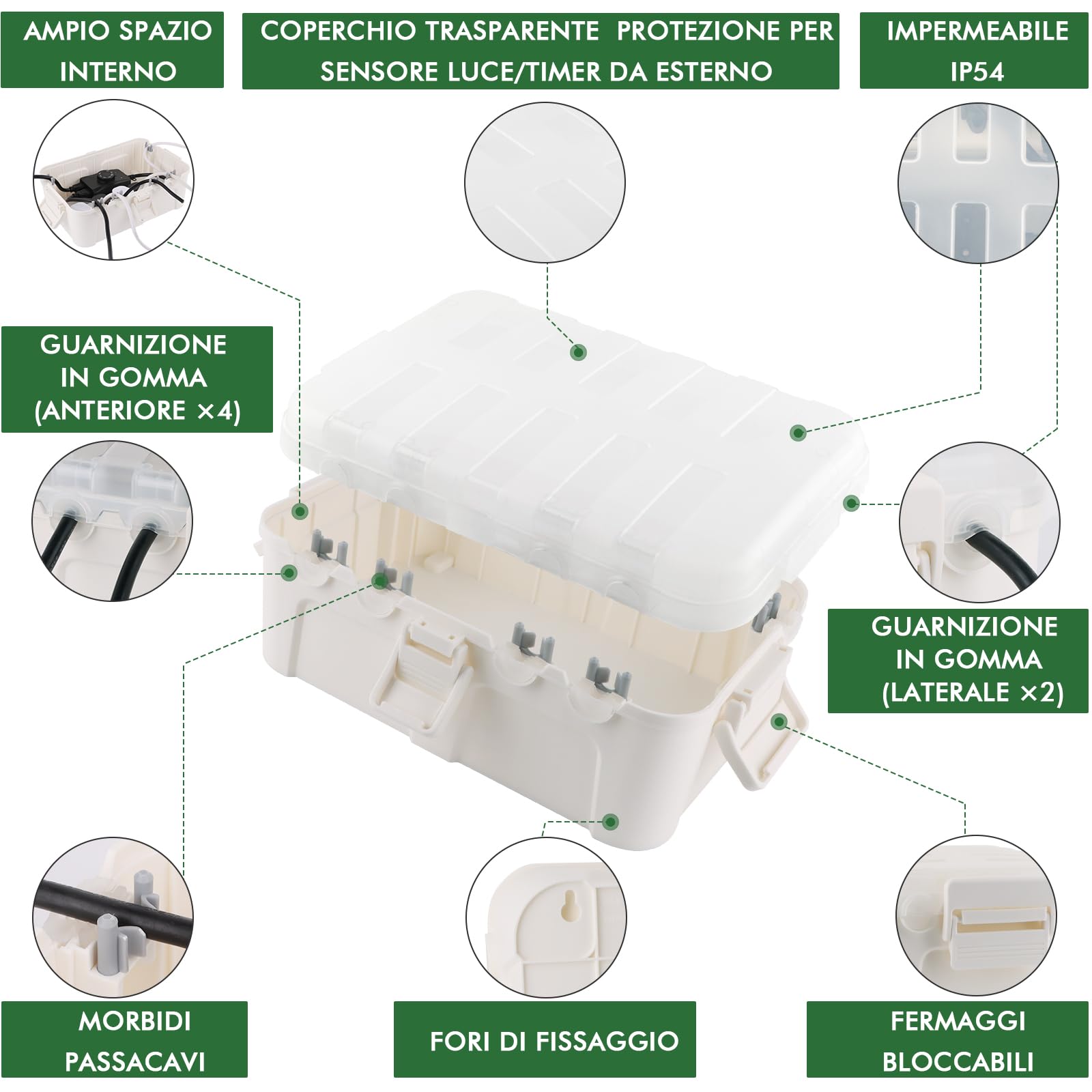 AMPIO SPAZIO INTERNO

COPERCHIO TRASPARENTE PROTEZIONE PER SENSORE LUCE/TIMER DA ESTERNO

IMPERMEABILE IP54

GUARNIZIONE IN GOMMA (ANTERIORE ×4)

GUARNIZIONE IN GOMMA (LATERALE ×2)

MORBIDI PASSACAVI

FORI DI FISSAGGIO

FERMAGGI BLOCCABILI