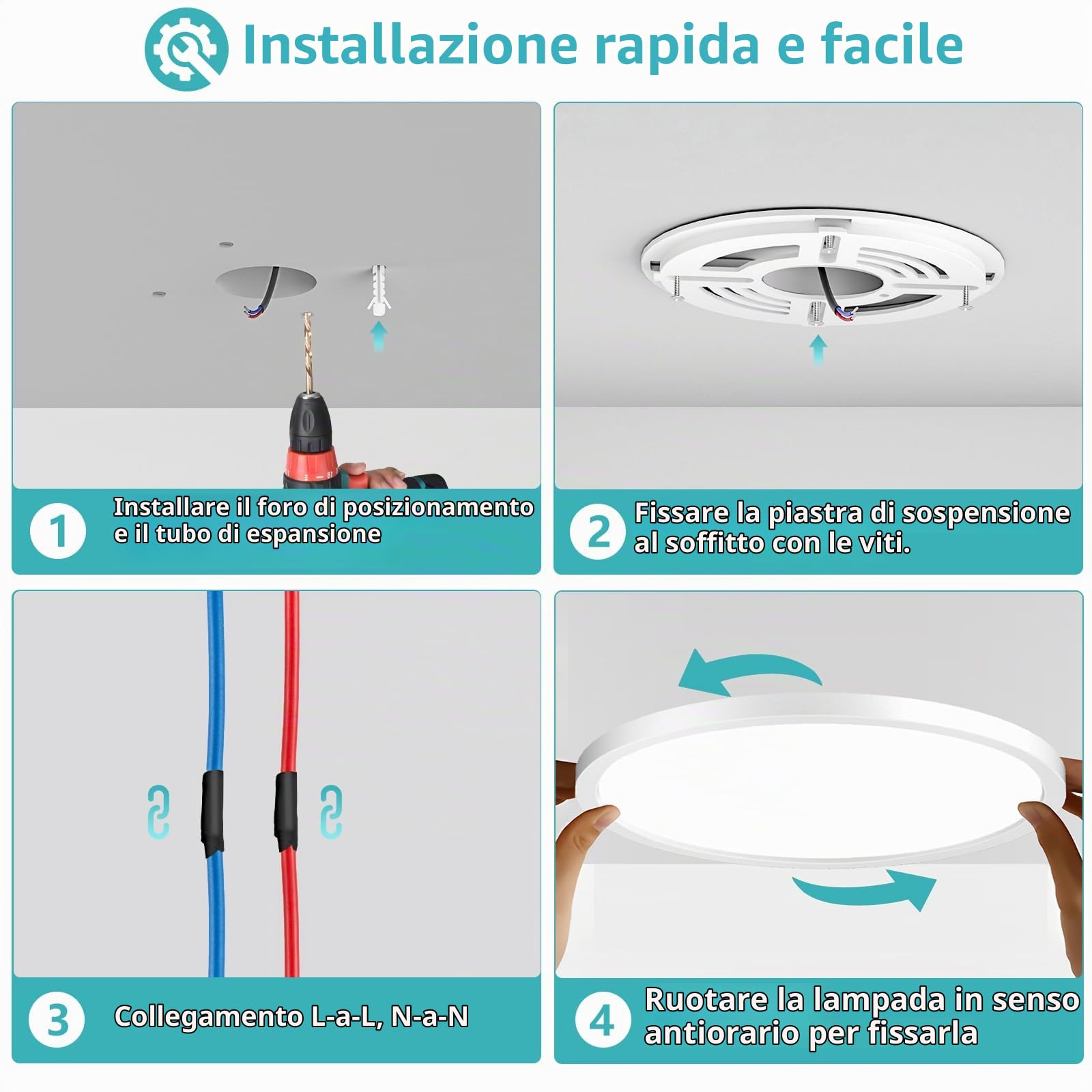 Installazione rapida e facile

1 Installare il foro di posizionamento e il tubo di espansione

2 Fissare la piastra di sospensione al soffitto con le viti.

3 Collegamento L-a-L, N-a-N

4 Ruotare la lampada in senso antiorario per fissarla