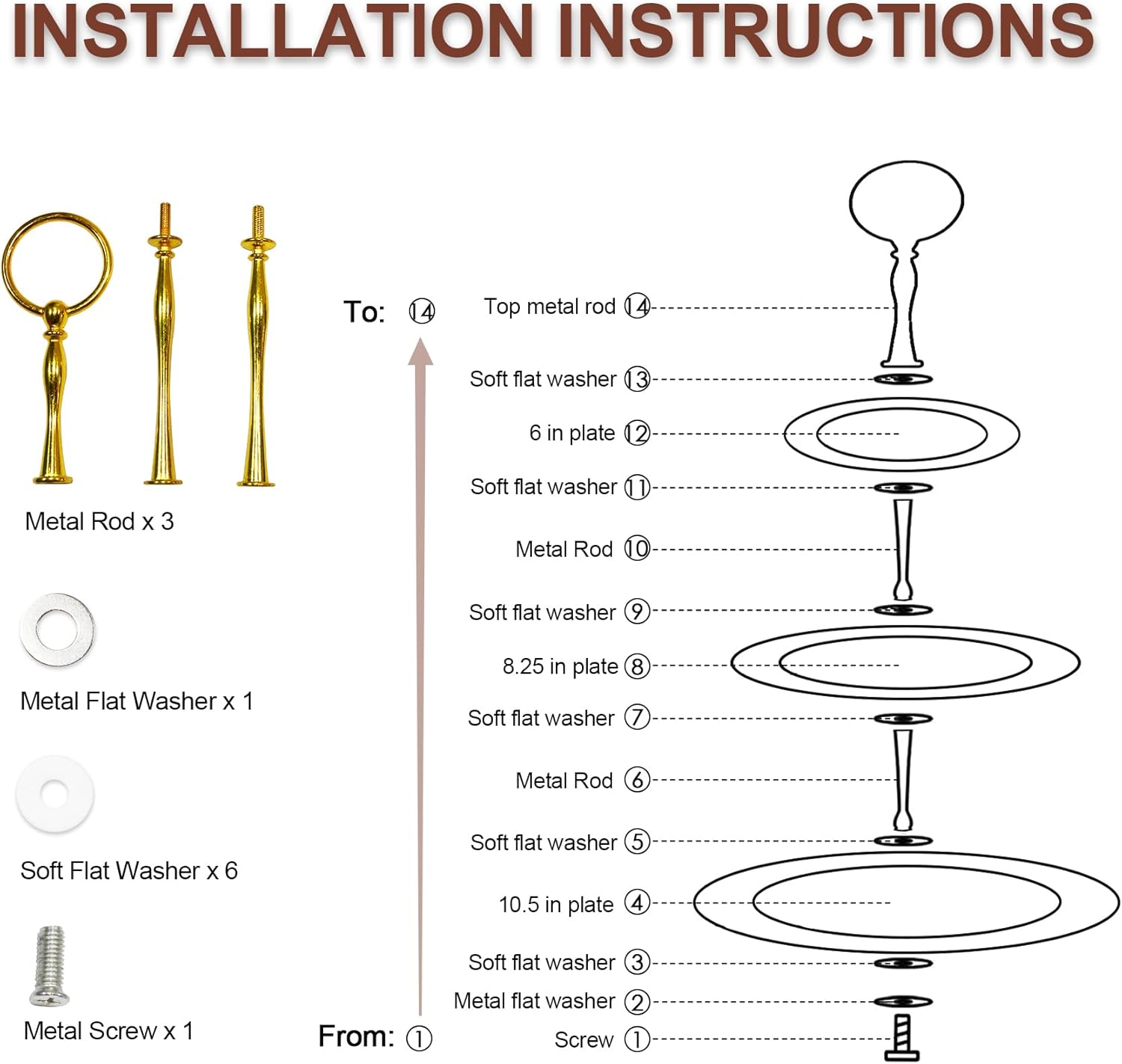 INSTALLATION INSTRUCTIONS

Metal Rod x 3

Metal Flat Washer x 1

Soft Flat Washer x 6

Metal Screw x 1

To: ⑭

From: ①

Top metal rod ⑭

Soft flat washer ⑬

6 in plate ⑫

Soft flat washer ⑪

Metal Rod ⑩

Soft flat washer ⑨

8.25 in plate ⑧

Soft flat washer ⑦

Metal Rod ⑥

Soft flat washer ⑤

10.5 in plate ④

Soft flat washer ③

Metal flat washer ②

Screw ①