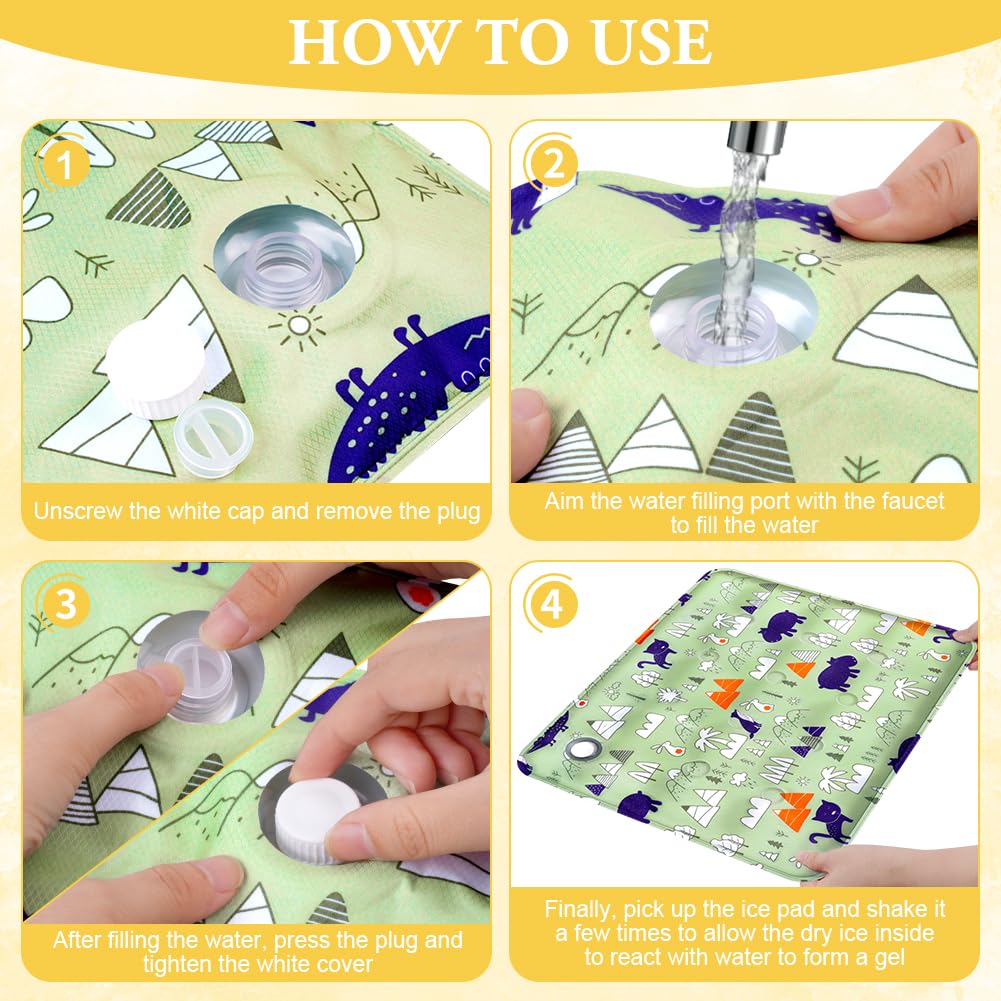 HOW TO USE

1

Unscrew the white cap and remove the plug

2

Aim the water filling port with the faucet to fill the water

3

After filling the water, press the plug and tighten the white cover

4

Finally, pick up the ice pad and shake it a few times to allow the dry ice inside to react with water to form a gel