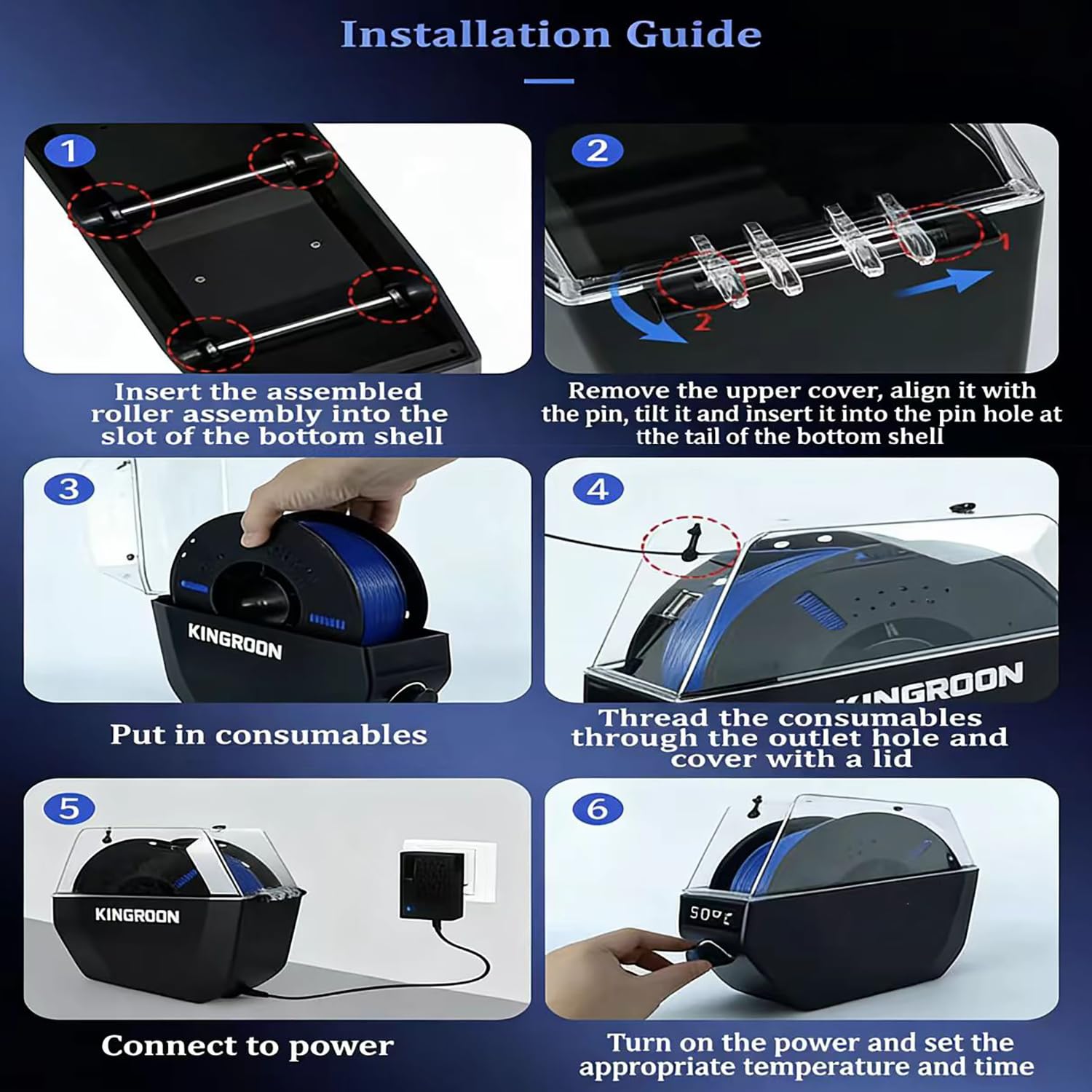 Installation Guide

1

Insert the assembled roller assembly into the slot of the bottom shell

2

1

2

Remove the upper cover, align it with the pin, tilt it and insert it into the pin hole at tthe tail of the bottom shell

3

KINGROON

Put in consumables

4

KINGROON

Thread the consumables through the outlet hole and cover with a lid

5

KINGROON

Connect to power

6

50°C

Turn on the power and set the appropriate temperature and time