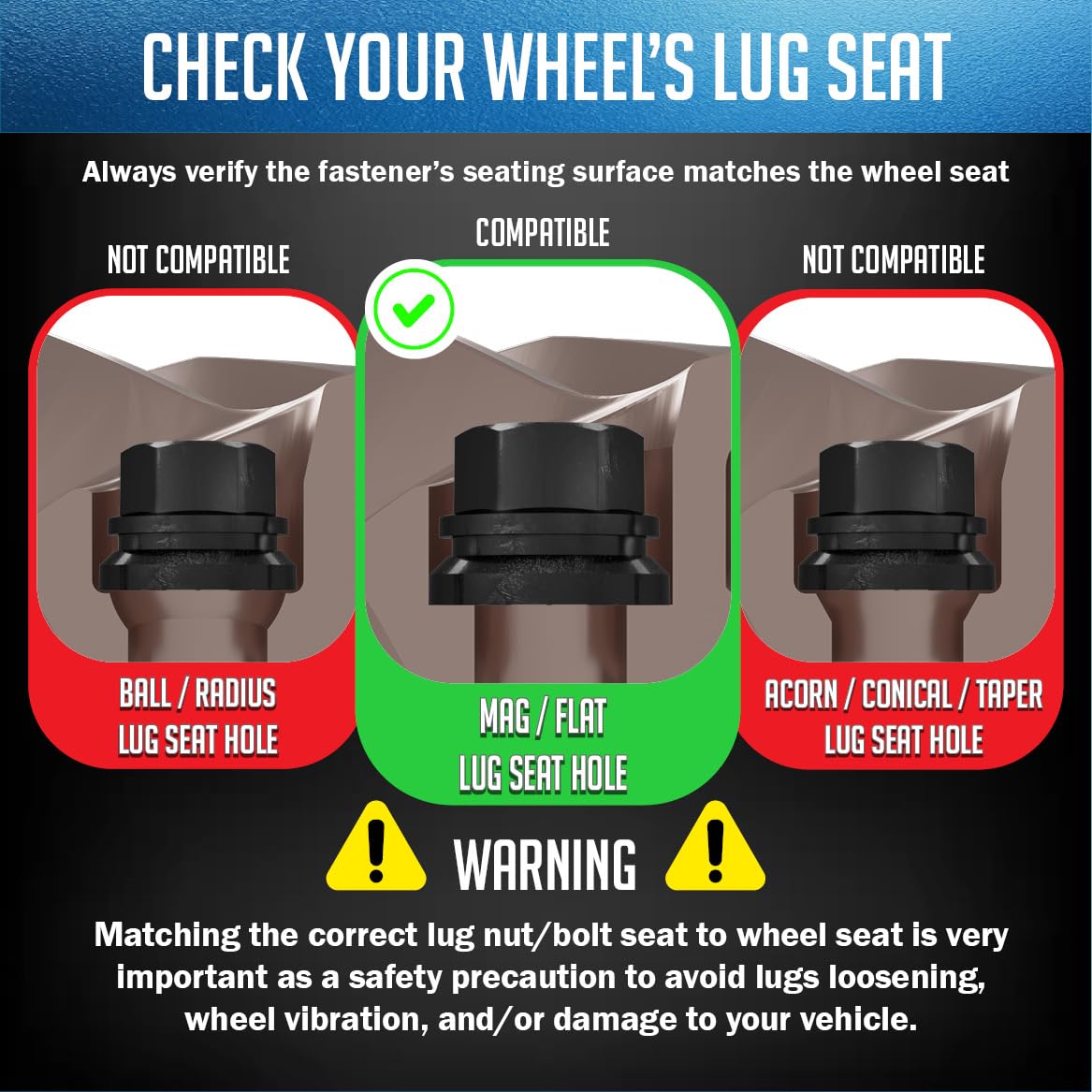 CHECK YOUR WHEEL'S LUG SEAT

Always verify the fastener's seating surface matches the wheel seat

NOT COMPATIBLE

BALL / RADIUS LUG SEAT HOLE

COMPATIBLE

MAG / FLAT LUG SEAT HOLE

NOT COMPATIBLE

ACORN / CONICAL / TAPER LUG SEAT HOLE

WARNING

Matching the correct lug nut/bolt seat to wheel seat is very important as a safety precaution to avoid lugs loosening, wheel vibration, and/or damage to your vehicle.