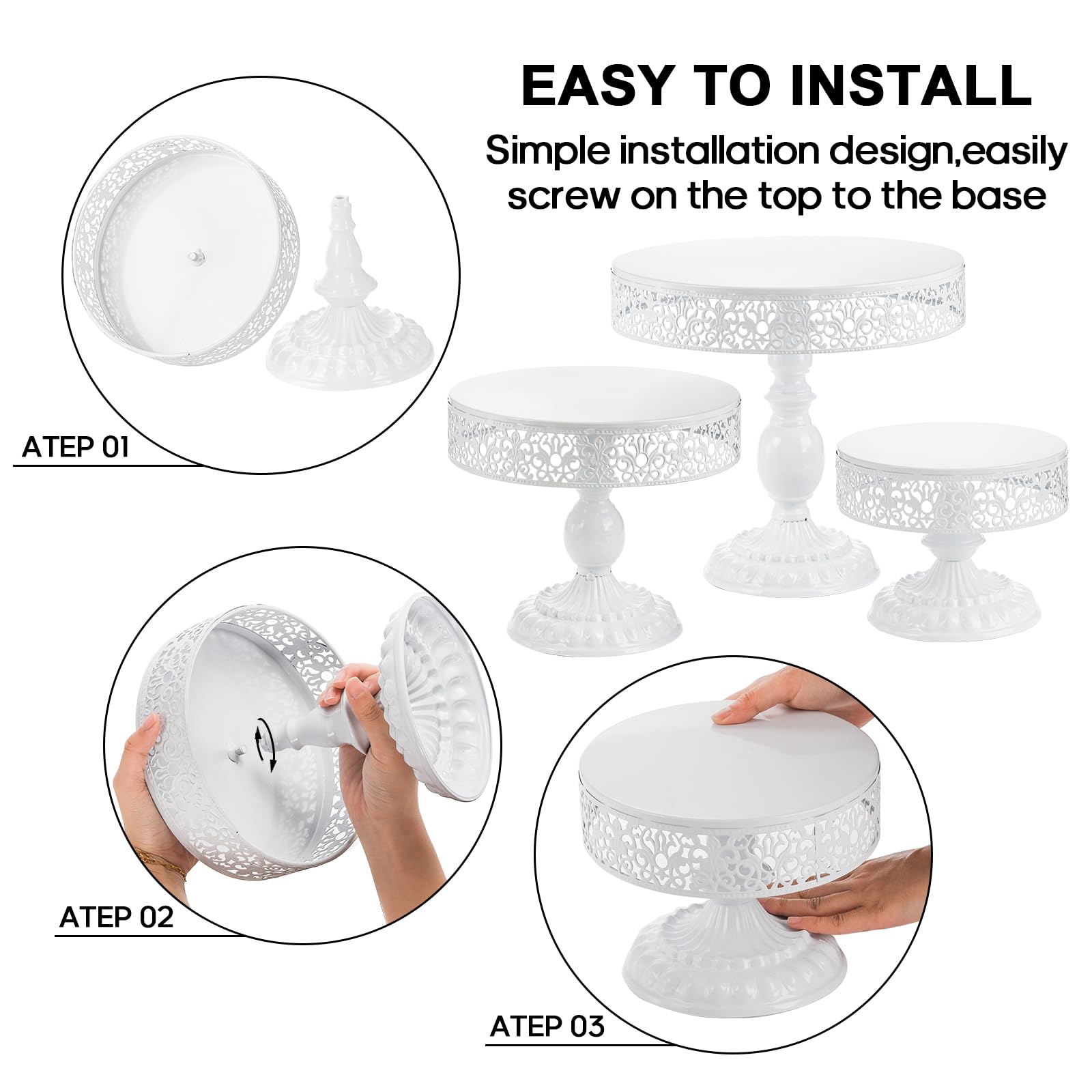 EASY TO INSTALL

Simple installation design,easily screw on the top to the base

ATEP 01

ATEP 02

ATEP 03