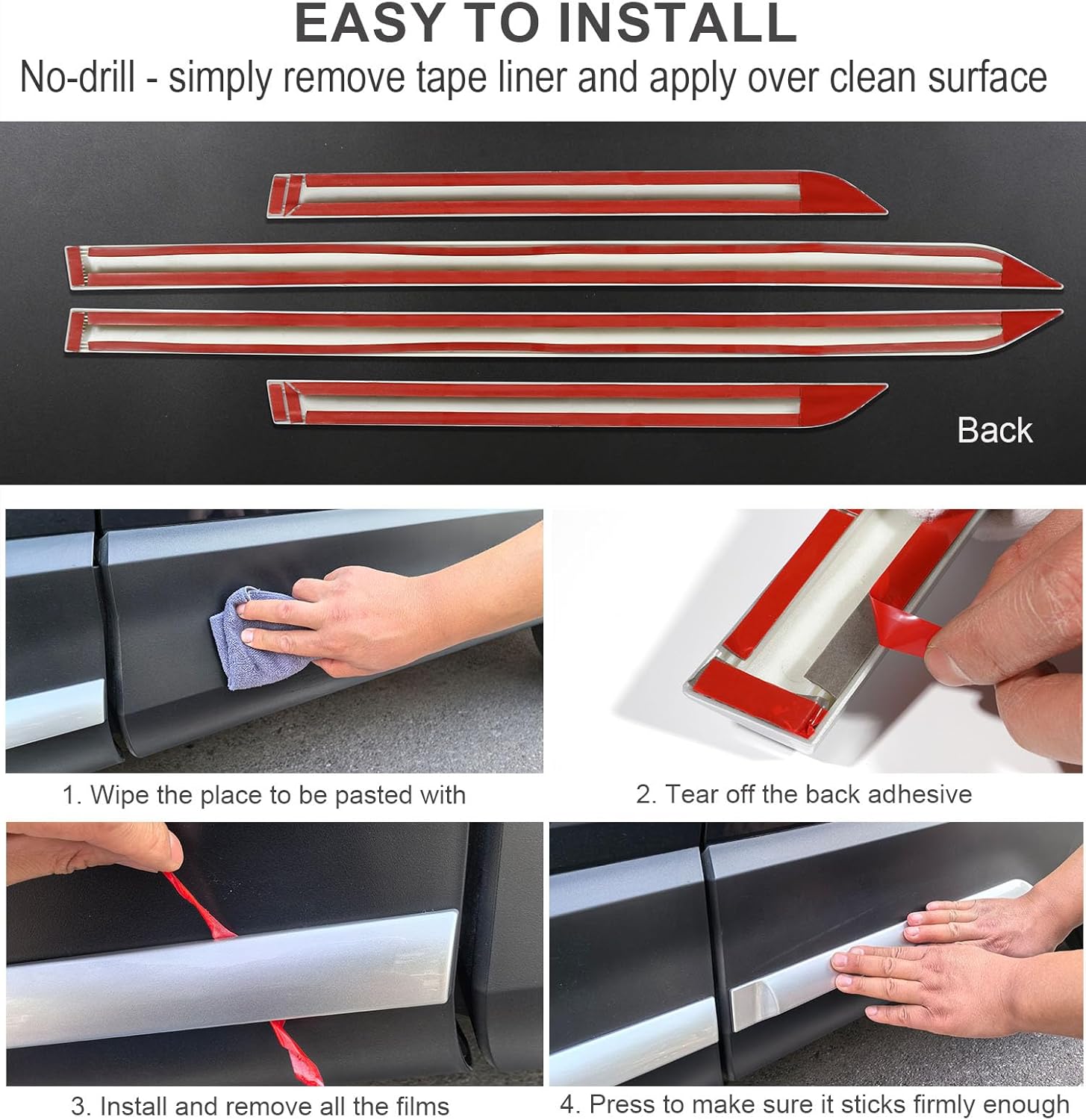 EASY TO INSTALL

No-drill - simply remove tape liner and apply over clean surface

Back

1. Wipe the place to be pasted with

2. Tear off the back adhesive

3. Install and remove all the films

4. Press to make sure it sticks firmly enough