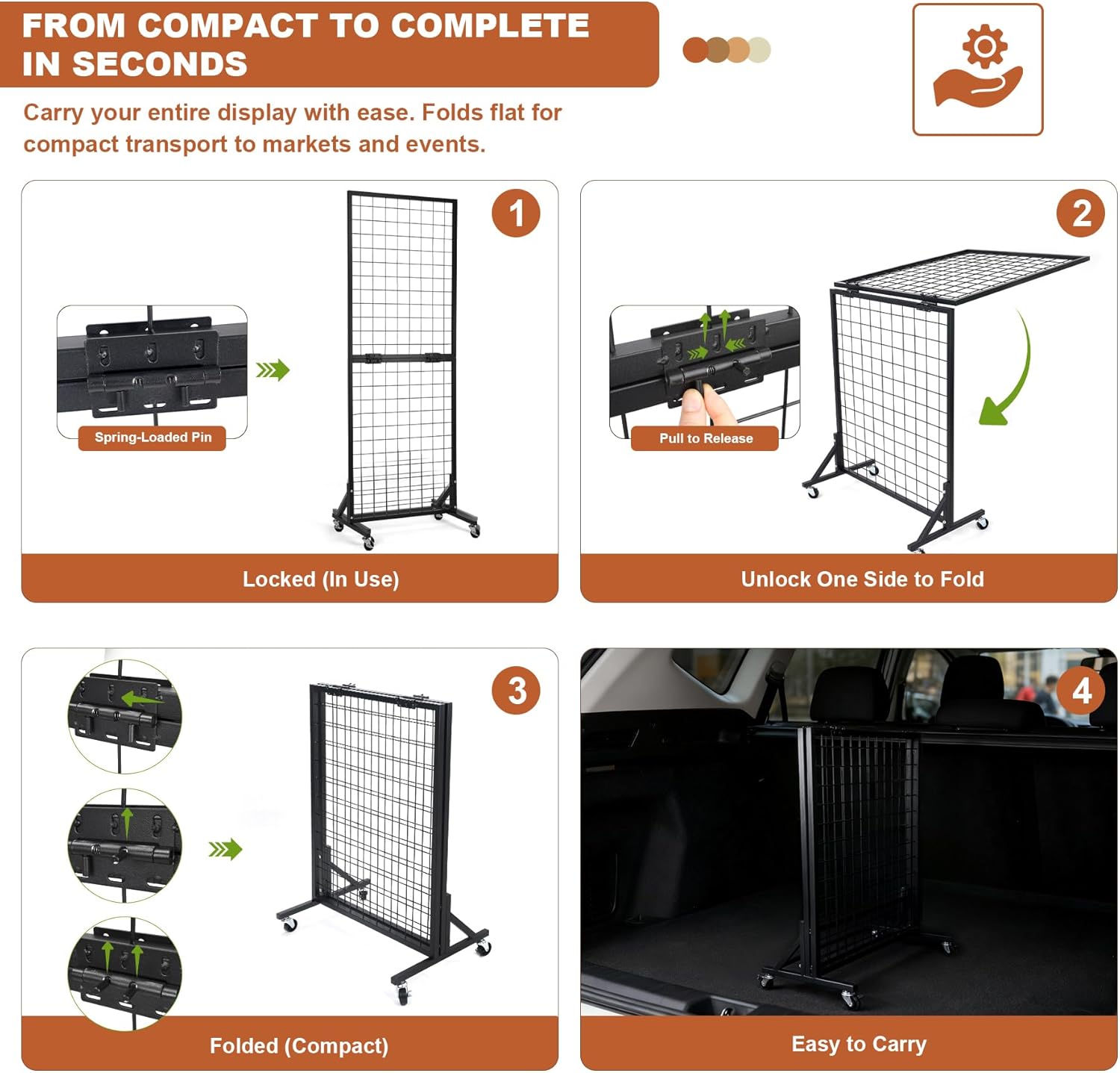 FROM COMPACT TO COMPLETE IN SECONDS

Carry your entire display with ease. Folds flat for compact transport to markets and events.

1

Spring-Loaded Pin

Locked (In Use)

2

Pull to Release

Unlock One Side to Fold

3

Folded (Compact)

4

Easy to Carry