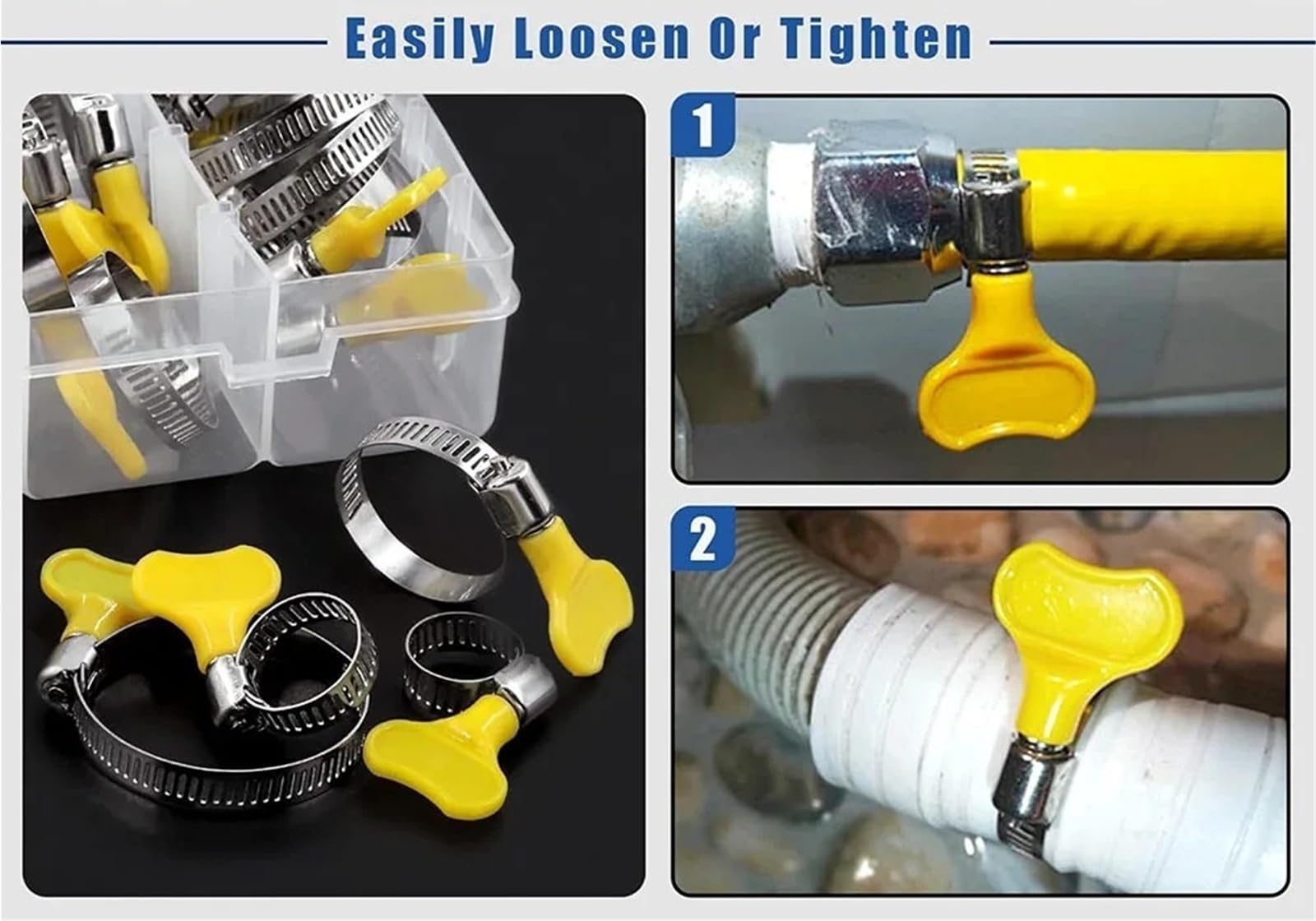 Easily Loosen Or Tighten

1

2