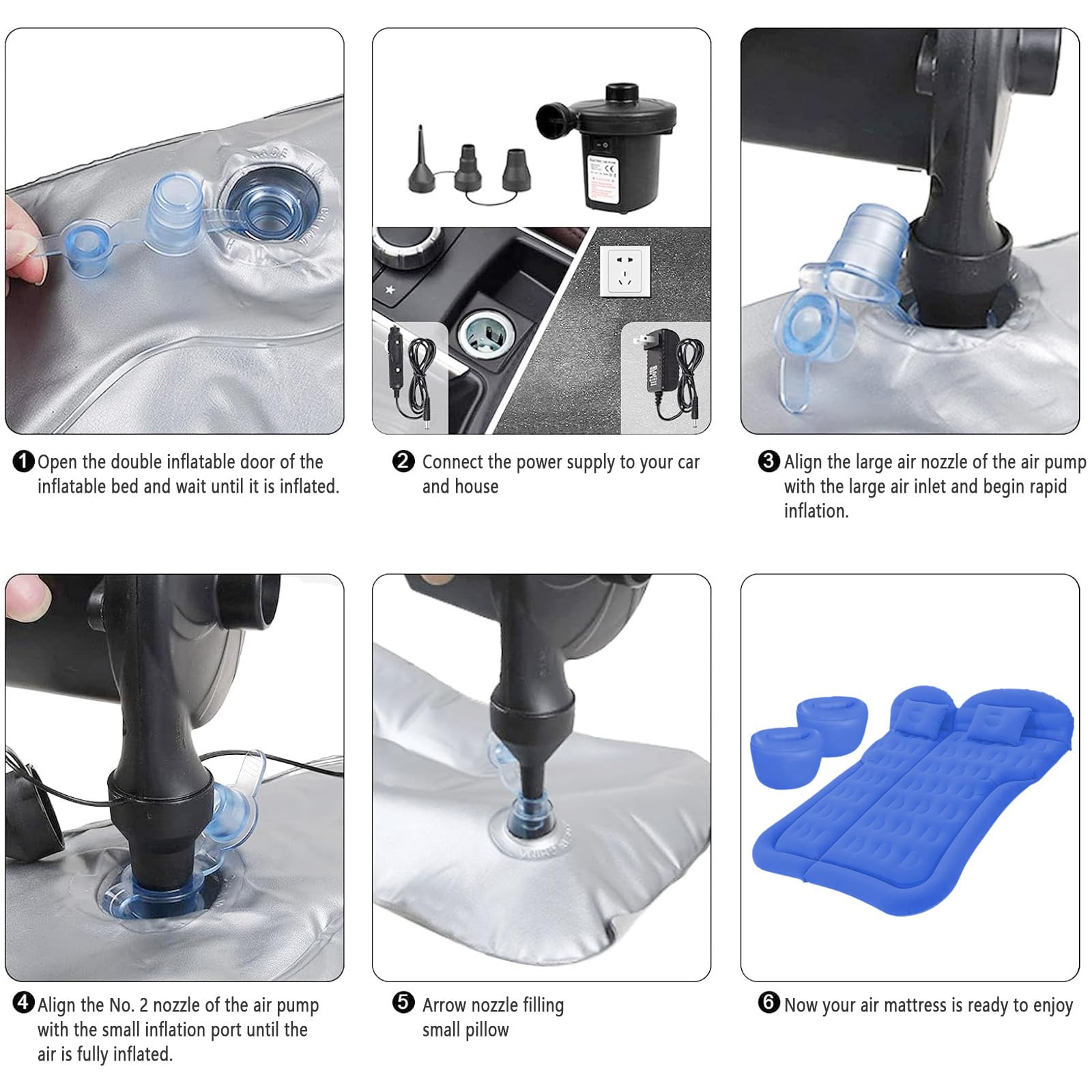 ❶ Open the double inflatable door of the inflatable bed and wait until it is inflated.

❷ Connect the power supply to your car and house

❸ Align the large air nozzle of the air pump with the large air inlet and begin rapid inflation.

❹ Align the No. 2 nozzle of the air pump with the small inflation port until the air is fully inflated.

❺ Arrow nozzle filling small pillow

❻ Now your air mattress is ready to enjoy