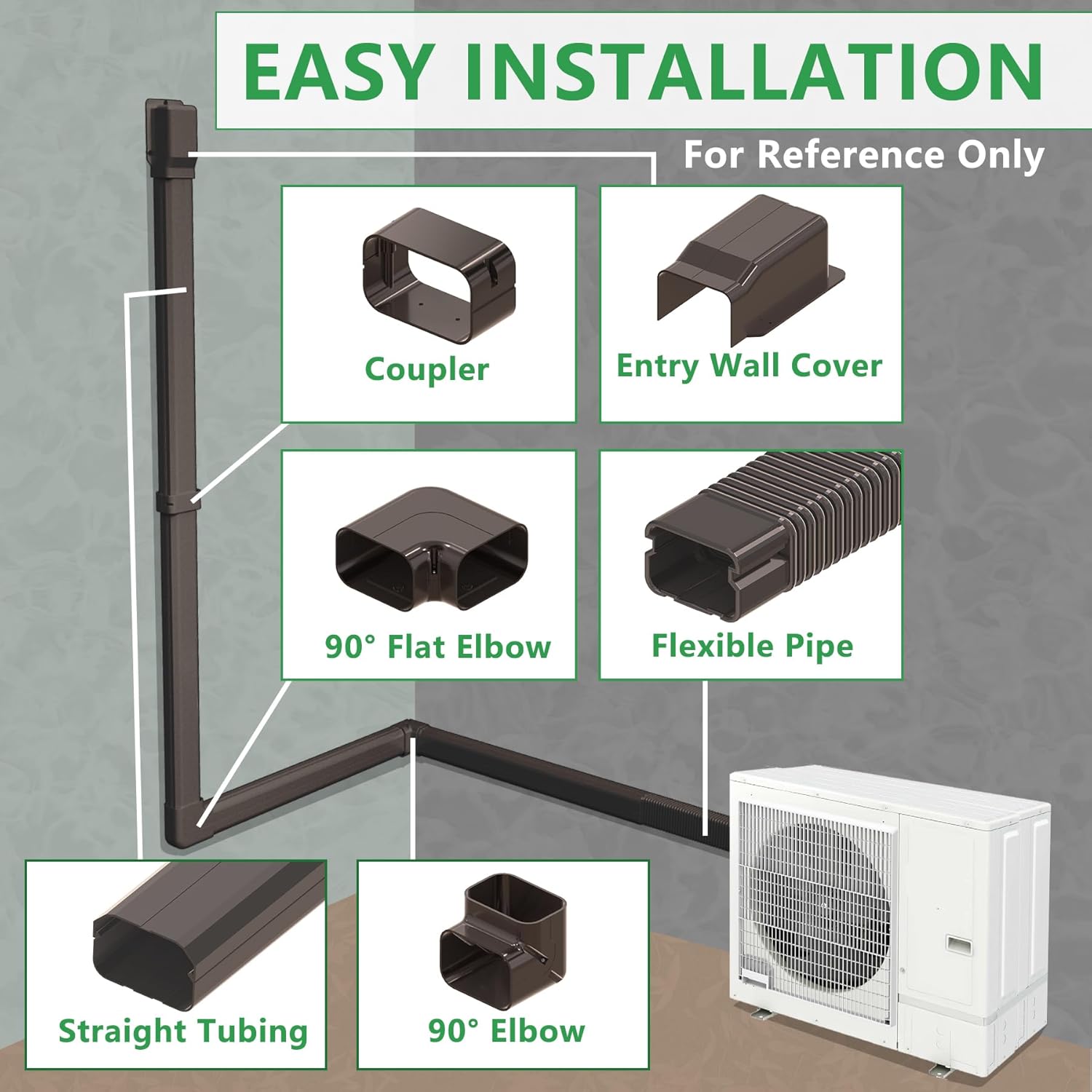 EASY INSTALLATION

For Reference Only

Coupler

Entry Wall Cover

90° Flat Elbow

Flexible Pipe

Straight Tubing

90° Elbow