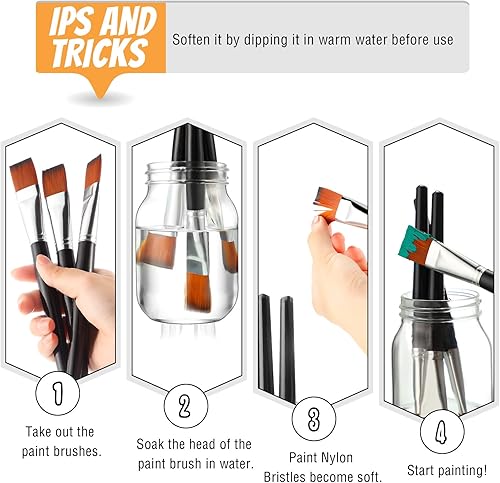 IPS AND TRICKS

Soften it by dipping it in warm water before use

1

Take out the paint brushes.

2

Soak the head of the paint brush in water.

3

Paint Nylon Bristles become soft.

4

Start painting!