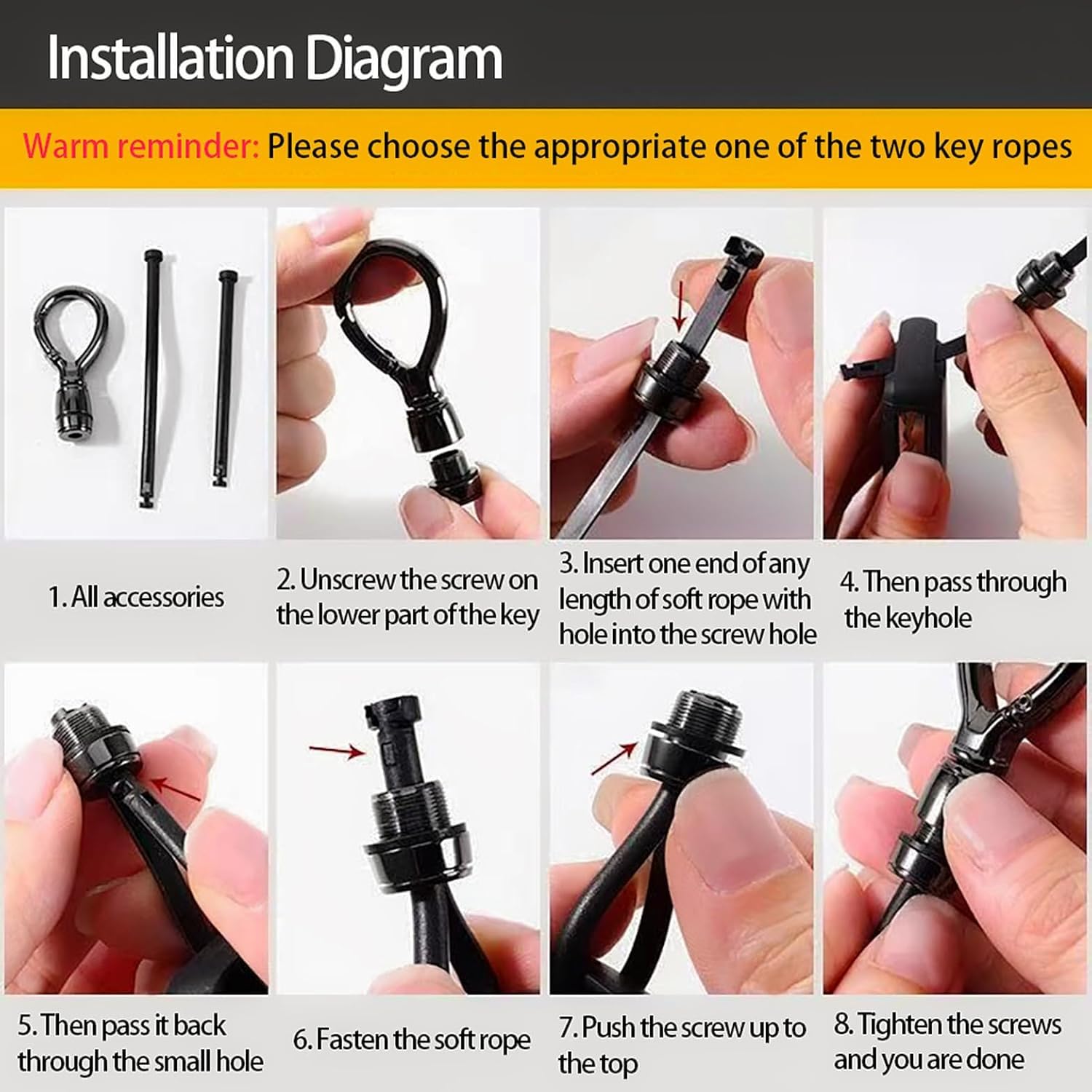 Installation Diagram

Warm reminder: Please choose the appropriate one of the two key ropes

1. All accessories

2. Unscrew the screw on the lower part of the key

3. Insert one end of any length of soft rope with hole into the screw hole

4. Then pass through the keyhole

5. Then pass it back through the small hole

6. Fasten the soft rope

7. Push the screw up to the top

8. Tighten the screws and you are done