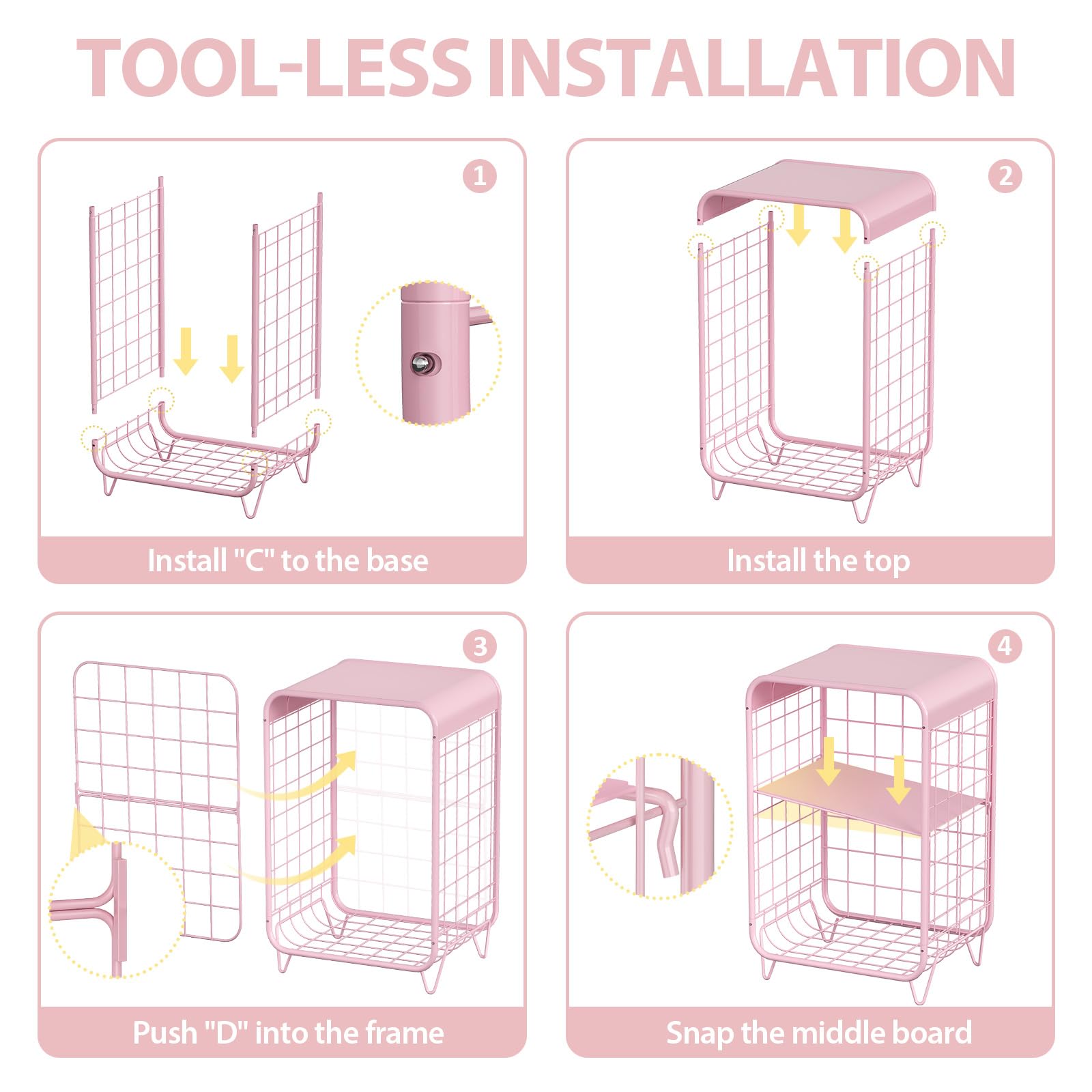 TOOL-LESS INSTALLATION

1

Install "C" to the base

2

Install the top

3

Push "D" into the frame

4

Snap the middle board