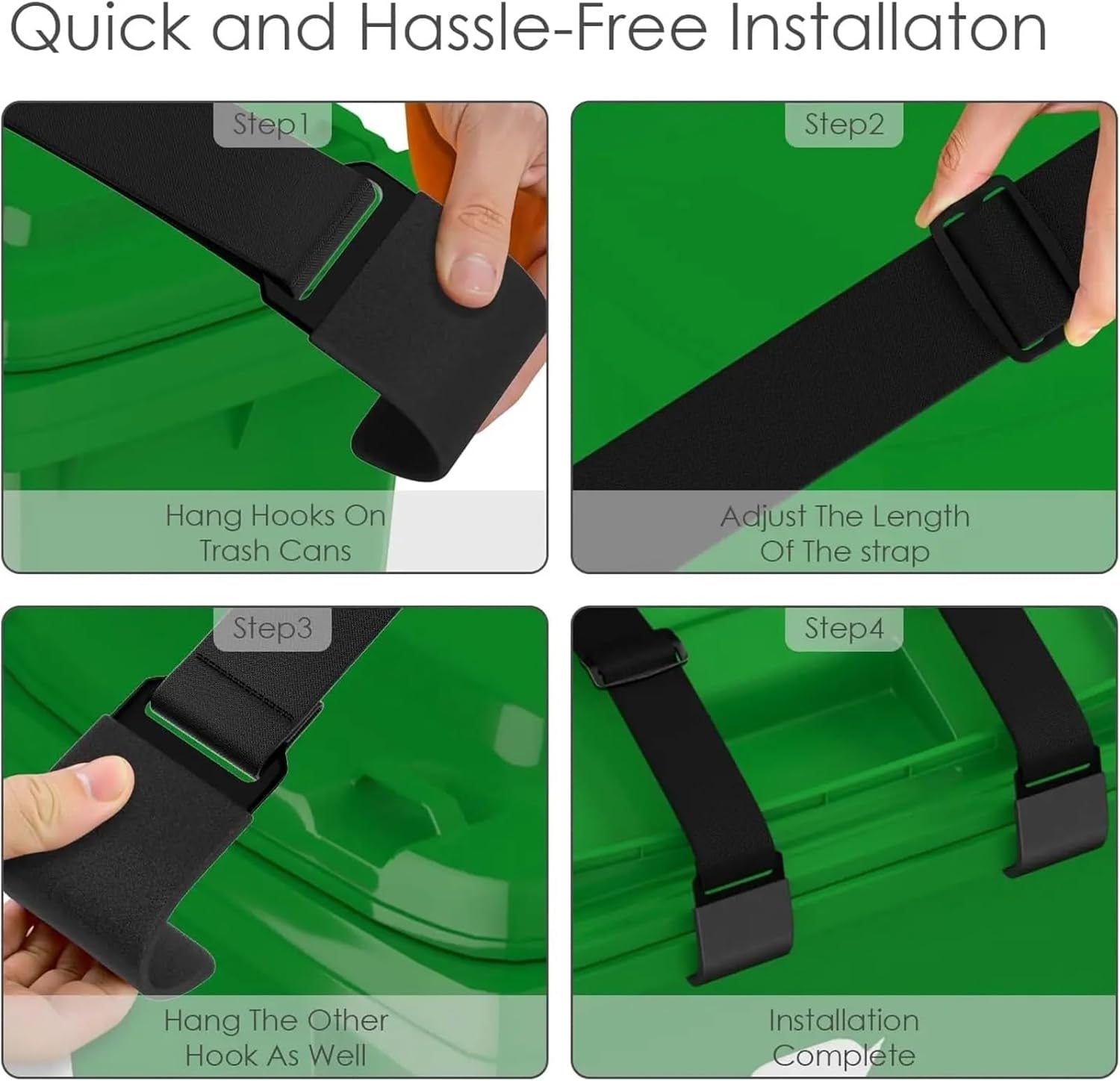 Quick and Hassle-Free Installaton

Step1

Hang Hooks On Trash Cans

Step2

Adjust The Length Of The strap

Step3

Hang The Other Hook As Well

Step4

Installation Complete