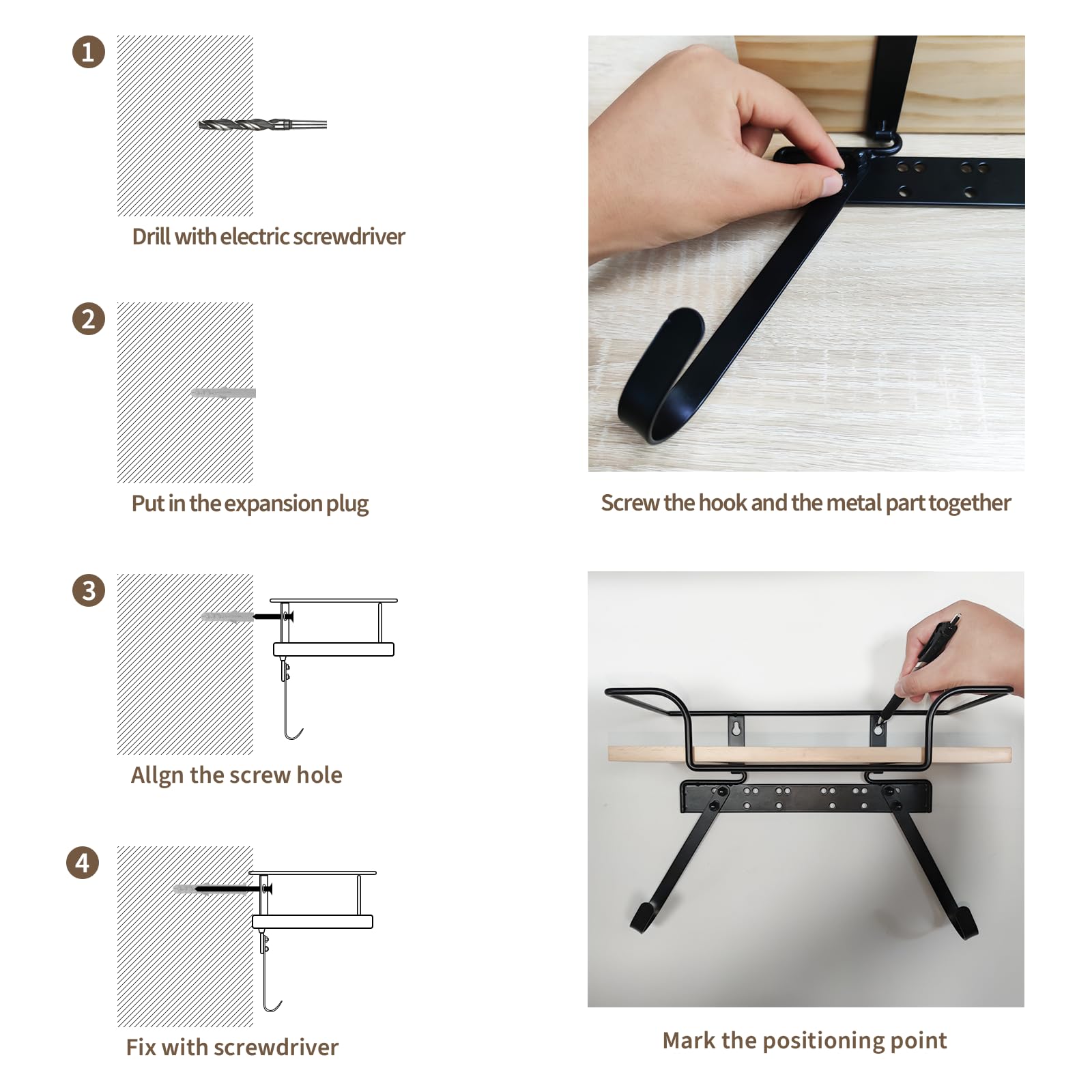 1
Drill with electric screwdriver

2
Put in the expansion plug

3
Allgn the screw hole

4
Fix with screwdriver

Screw the hook and the metal part together

Mark the positioning point